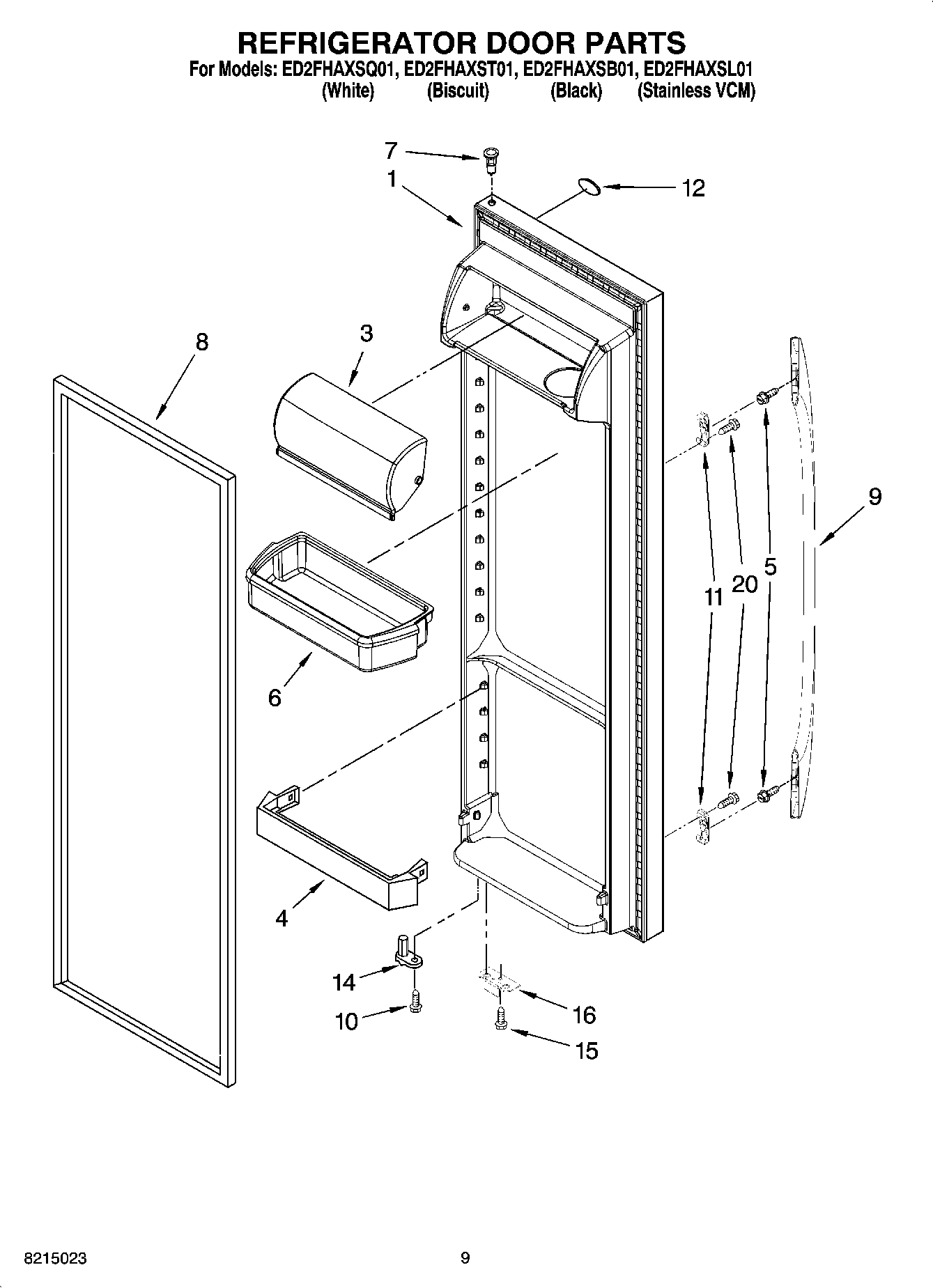 REFRIGERATOR DOOR PARTS

For Models: ED2FHAXSQ01, ED2FHAXST01, ED2FHAXSB01, ED2FHAXSL01
(White) (Biscuit) (Black) (Stainless VCM)

7
1
12
8
3
9
11
20
5
6
4
14
10
16
15

8215023
9