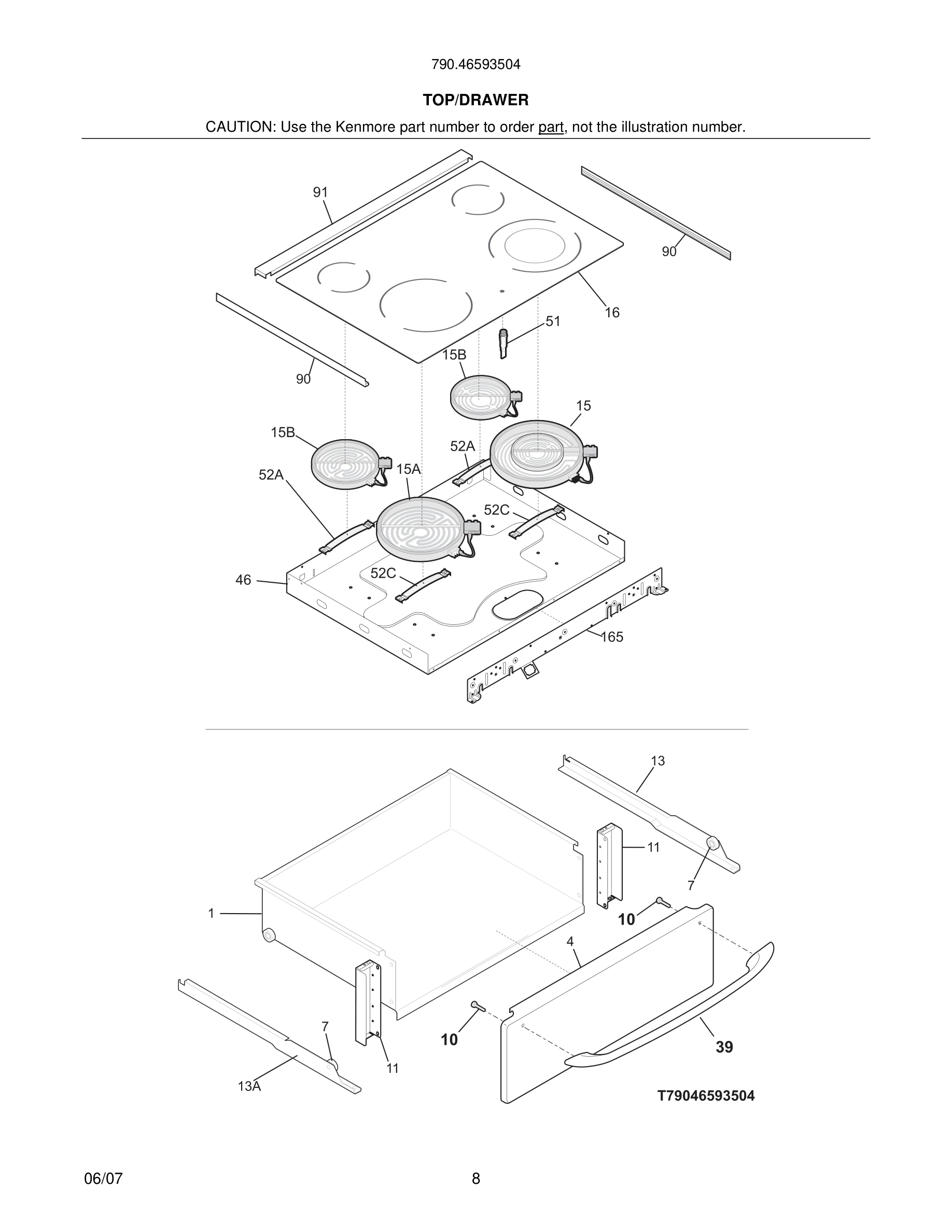 790.46593504

TOP/DRAWER

CAUTION: Use the Kenmore part number to order part, not the illustration number.

91

90

16

51

15B

90

15

15B

52A

52A

15A

52C

46

52C

165

13

11

7

1

10

4

7

10

39

11

13A

T79046593504

06/07

8