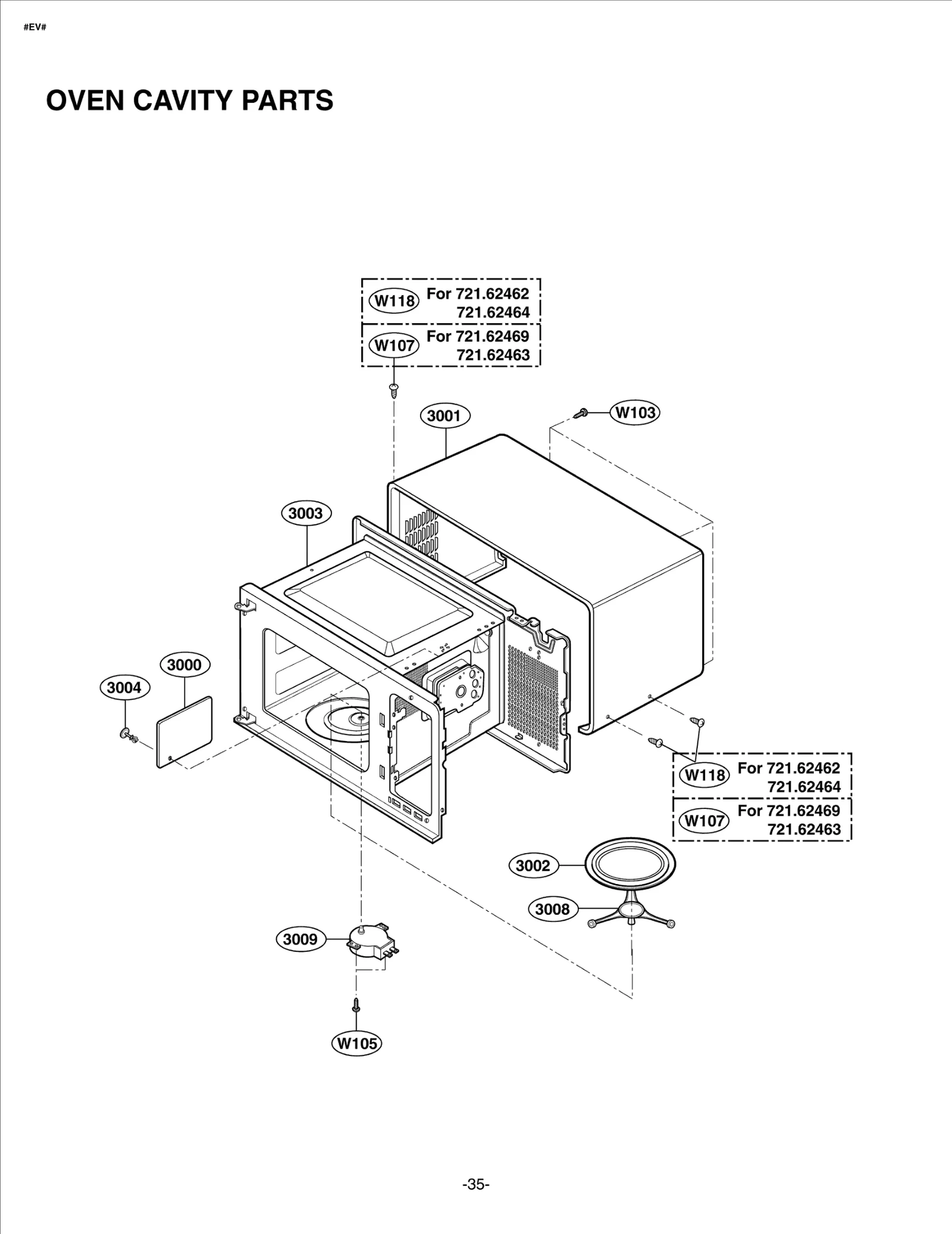 #EV#

OVEN CAVITY PARTS

W118 For 721.62462
721.62464

W107 For 721.62469
721.62463

3001

W103

3003

3000

3004

W118 For 721.62462
721.62464

W107 For 721.62469
721.62463

3002

3008

3009

W105

-35-