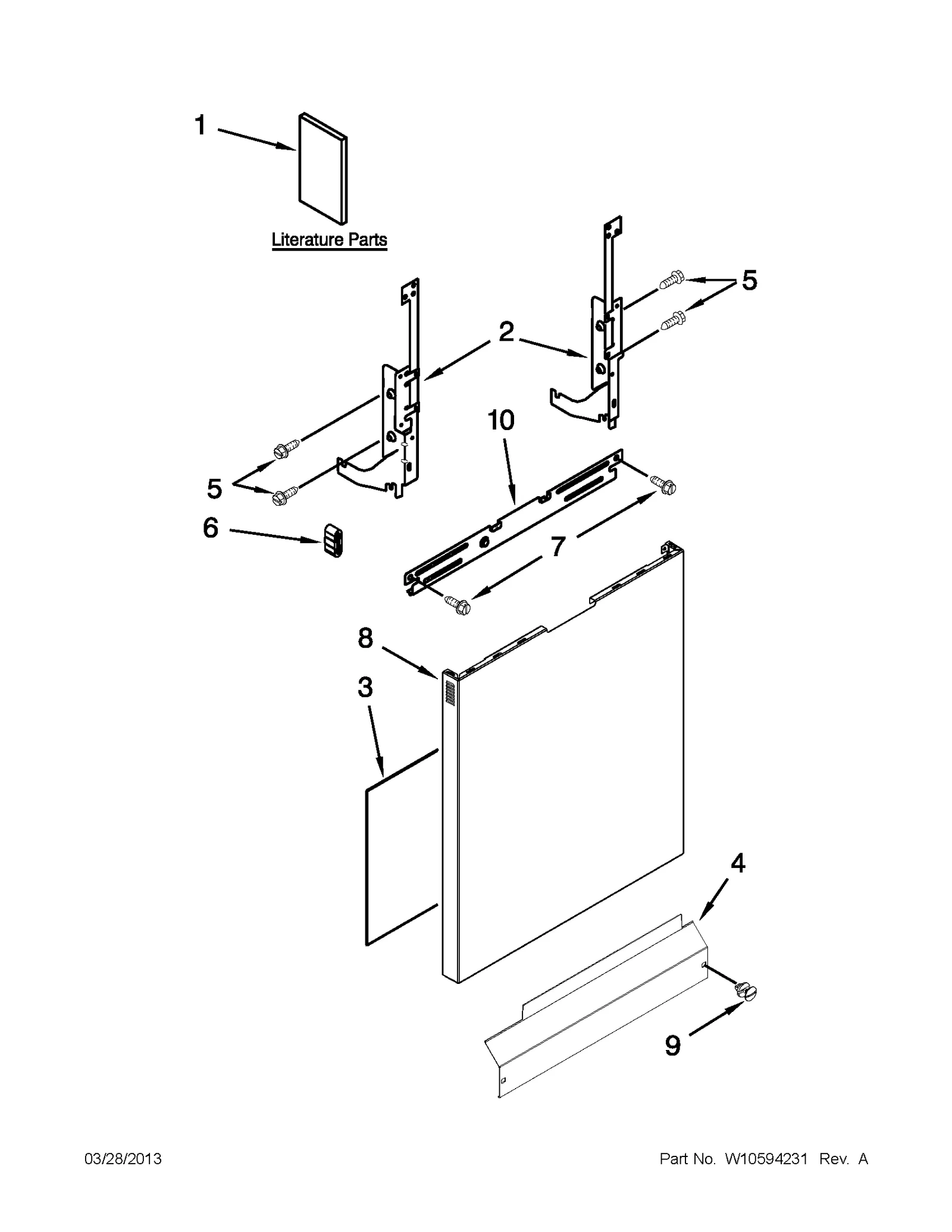 1

Literature Parts

5

2

10

5

6

7

8

3

4

9

03/28/2013

Part No. W10594231 Rev. A