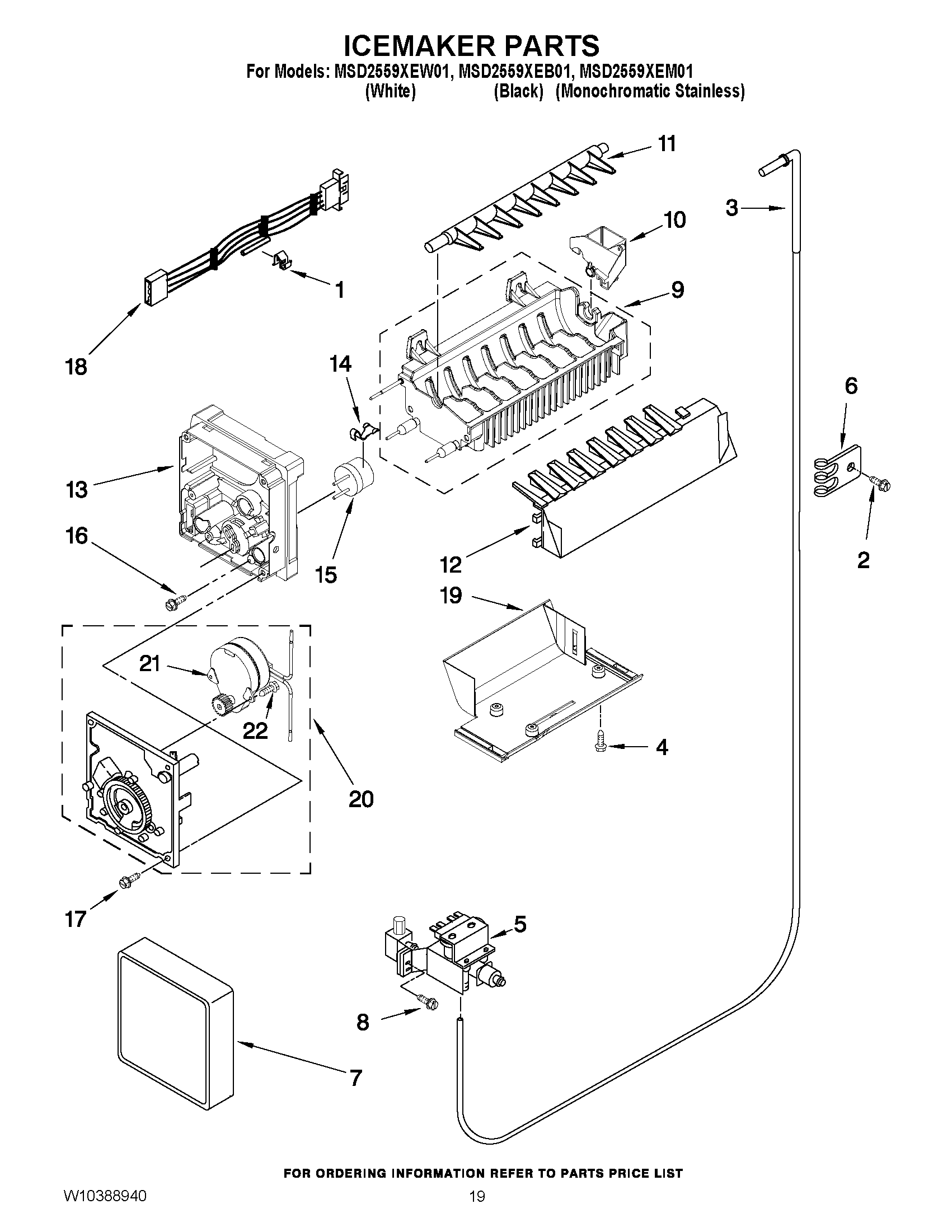 ICEMAKER PARTS

For Models: MSD2559XEW01, MSD2559XEB01, MSD2559XEM01
(White) (Black) (Monochromatic Stainless)

11
3
10
1
9
18
14
6
13
16
15
12
2
19
21
22
4
20
17
5
8
7

FOR ORDERING INFORMATION REFER TO PARTS PRICE LIST

W10388940

19