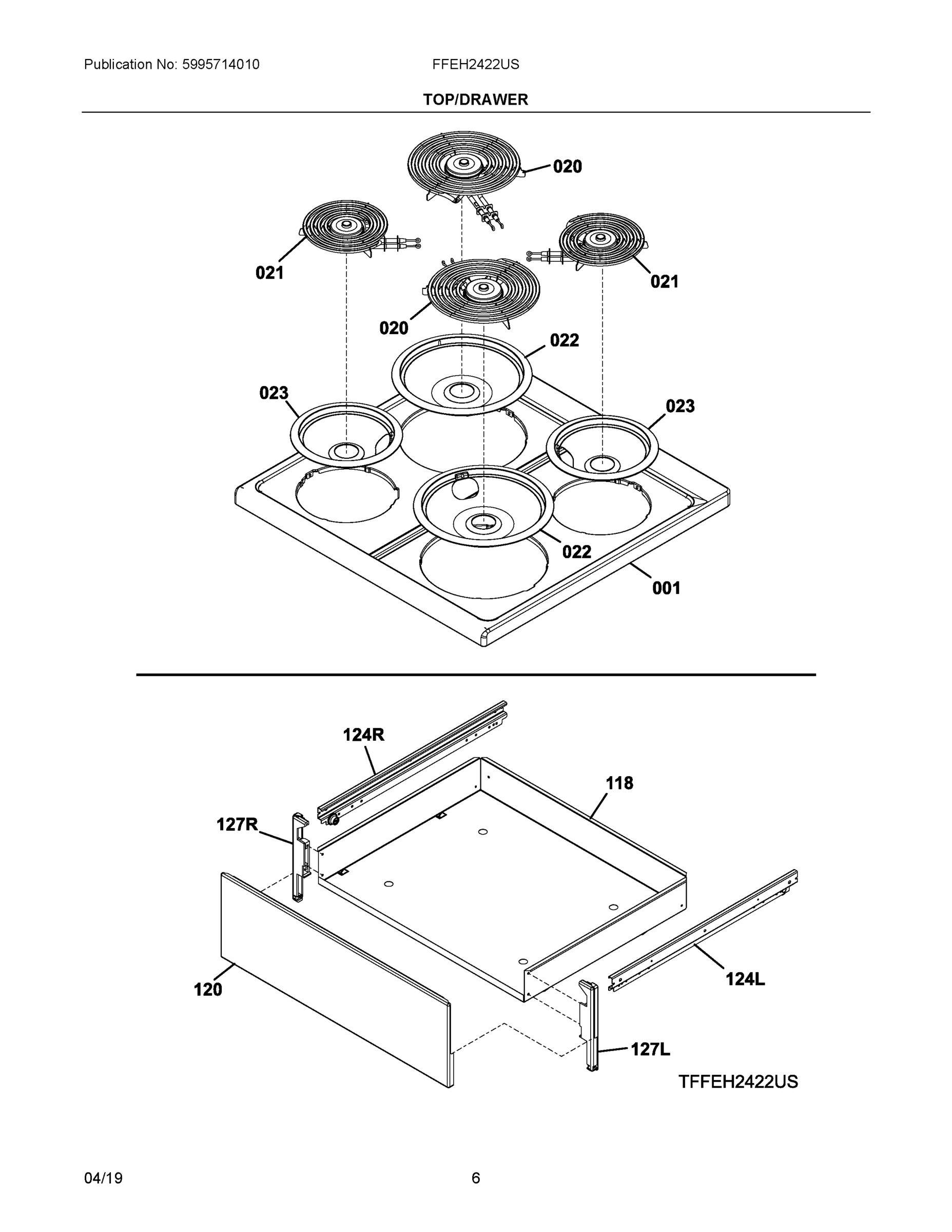 Publication No: 5995714010

FFEH2422US

TOP/DRAWER

020

021

021

020

022

023

023

022

001

124R

118

127R

120

124L

127L

TFFEH2422US

04/19

6