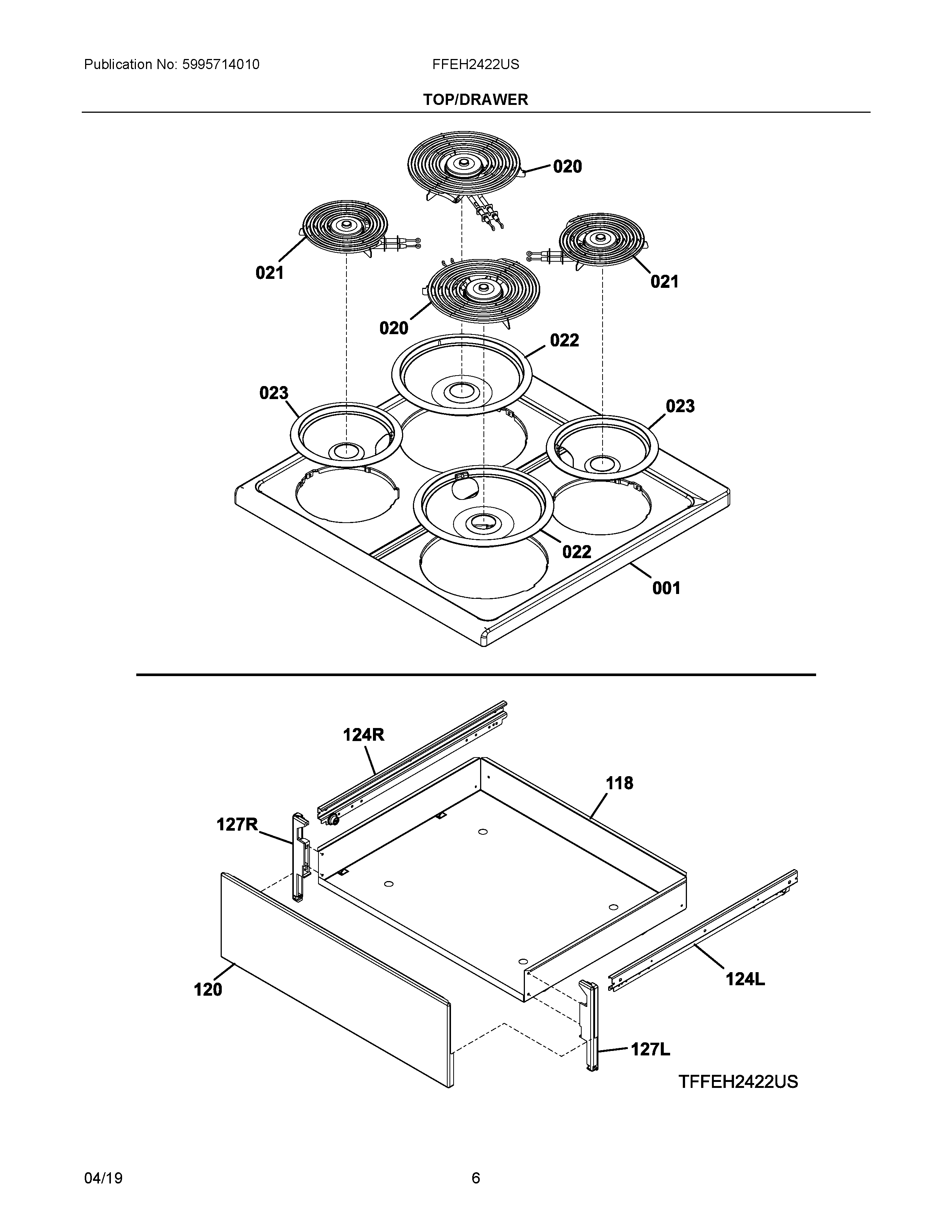 Publication No: 5995714010

FFEH2422US

TOP/DRAWER

020

021

021

020

022

023

023

022

001

124R

118

127R

120

124L

127L

TFFEH2422US

04/19

6