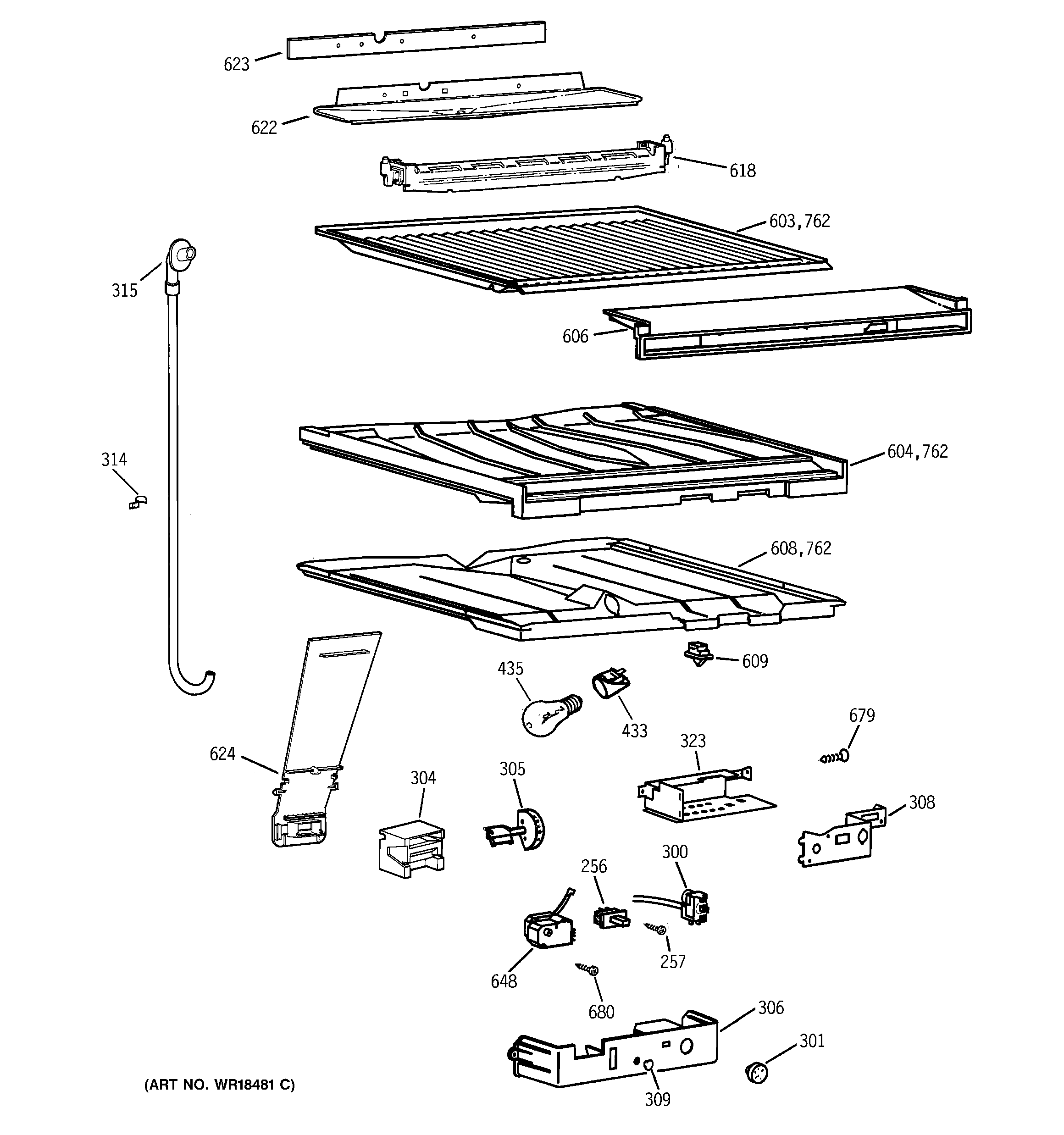 623
622
618
603,762
315
606
314
604,762
608,762
609
435
433
679
323
624
304
305
308
300
256
257
648
680
306
301
309
(ART NO. WR18481 C)