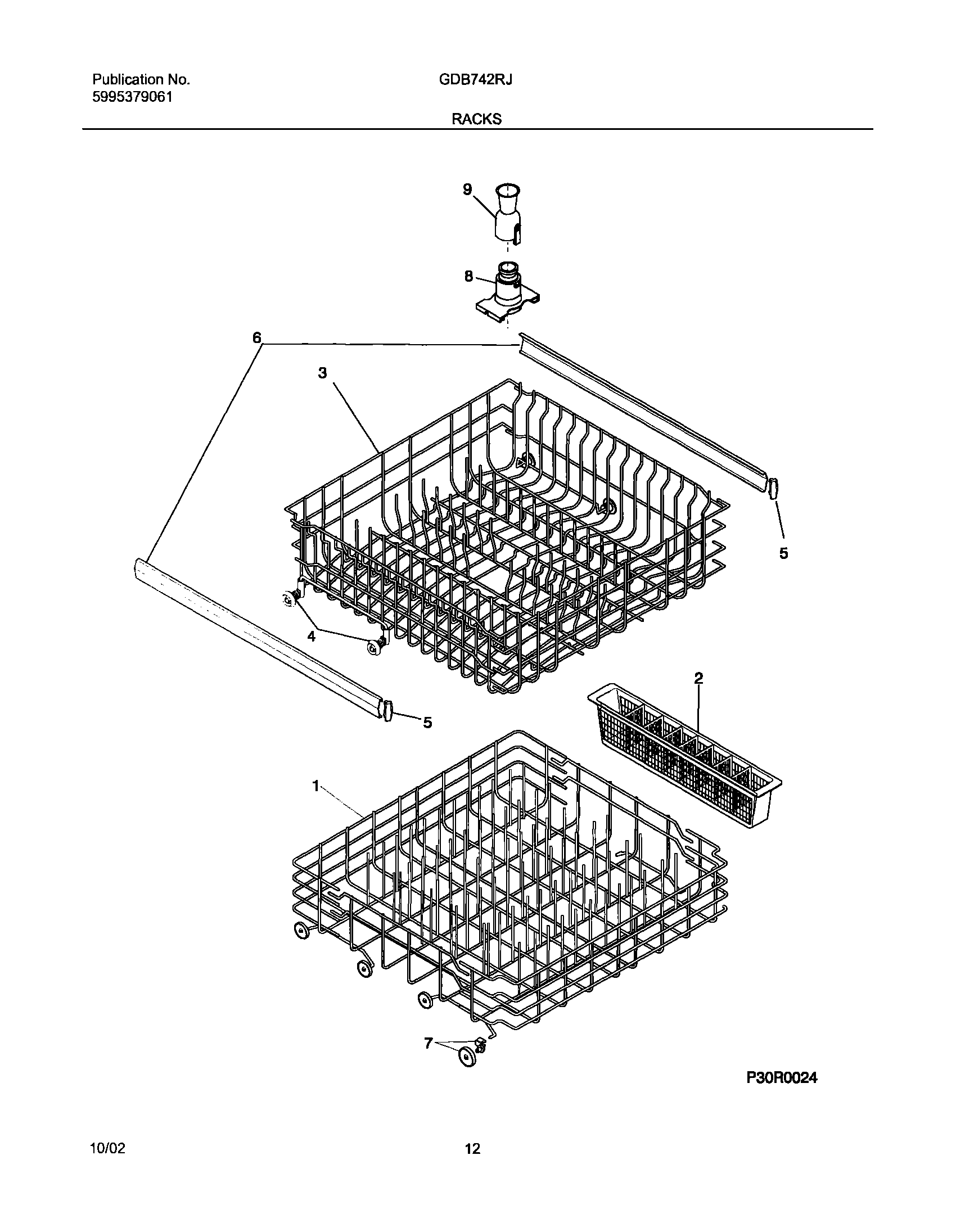 Publication No.
5995379061

GDB742RJ

RACKS

9

8

6

3

5

4

5

2

1

7

P30R0024

10/02

12