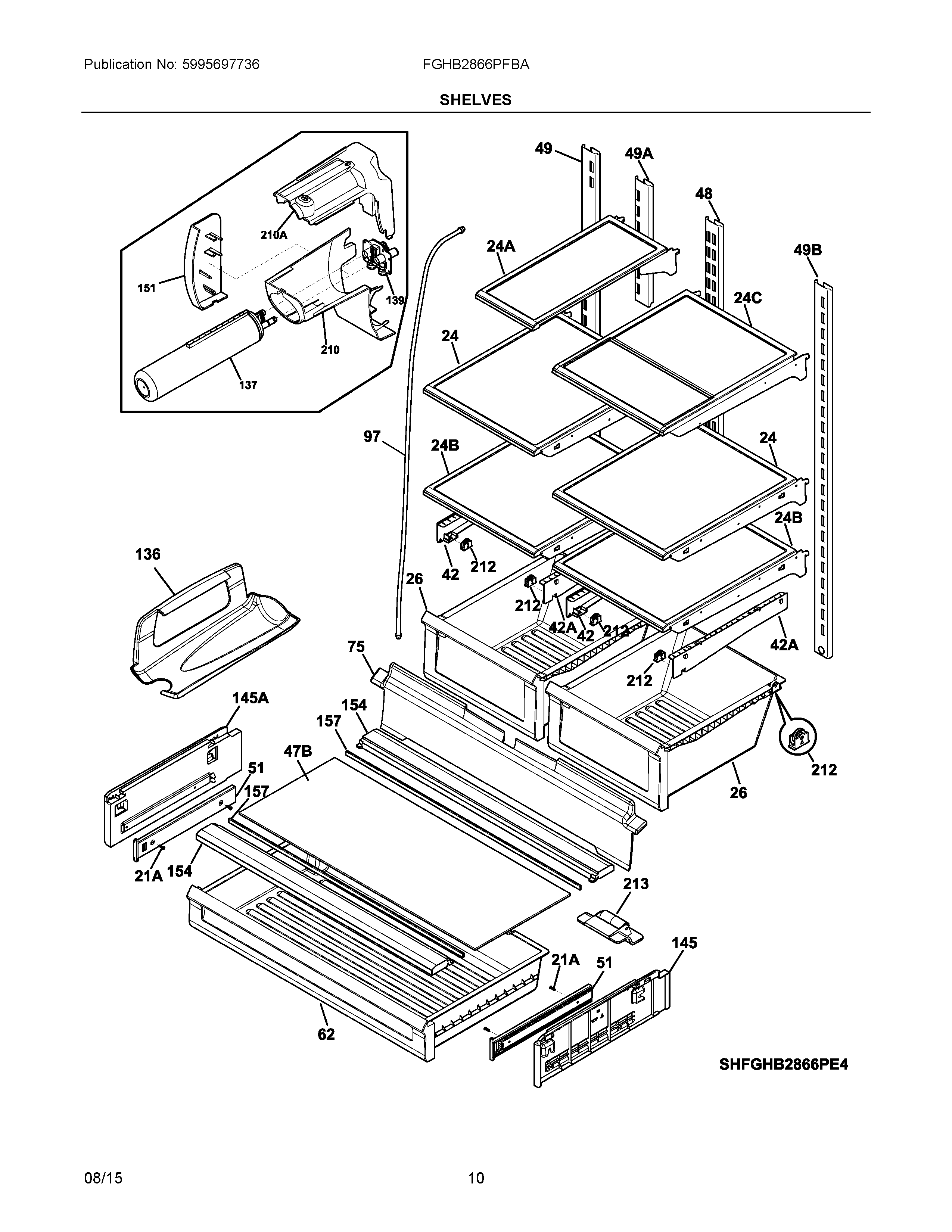 Publication No: 5995697736

FGHB2866PFBA

SHELVES

210A
151
139
210
137
49
49A
48
24A
49B
24C
24
97
24B
24
24B
136
42
212
26
212
42A
42
212
42A
75
212
145A
154
157
47B
51
157
212
26
21A
154
213
145
21A
51
62

SHFGHB2866PE4

08/15

10