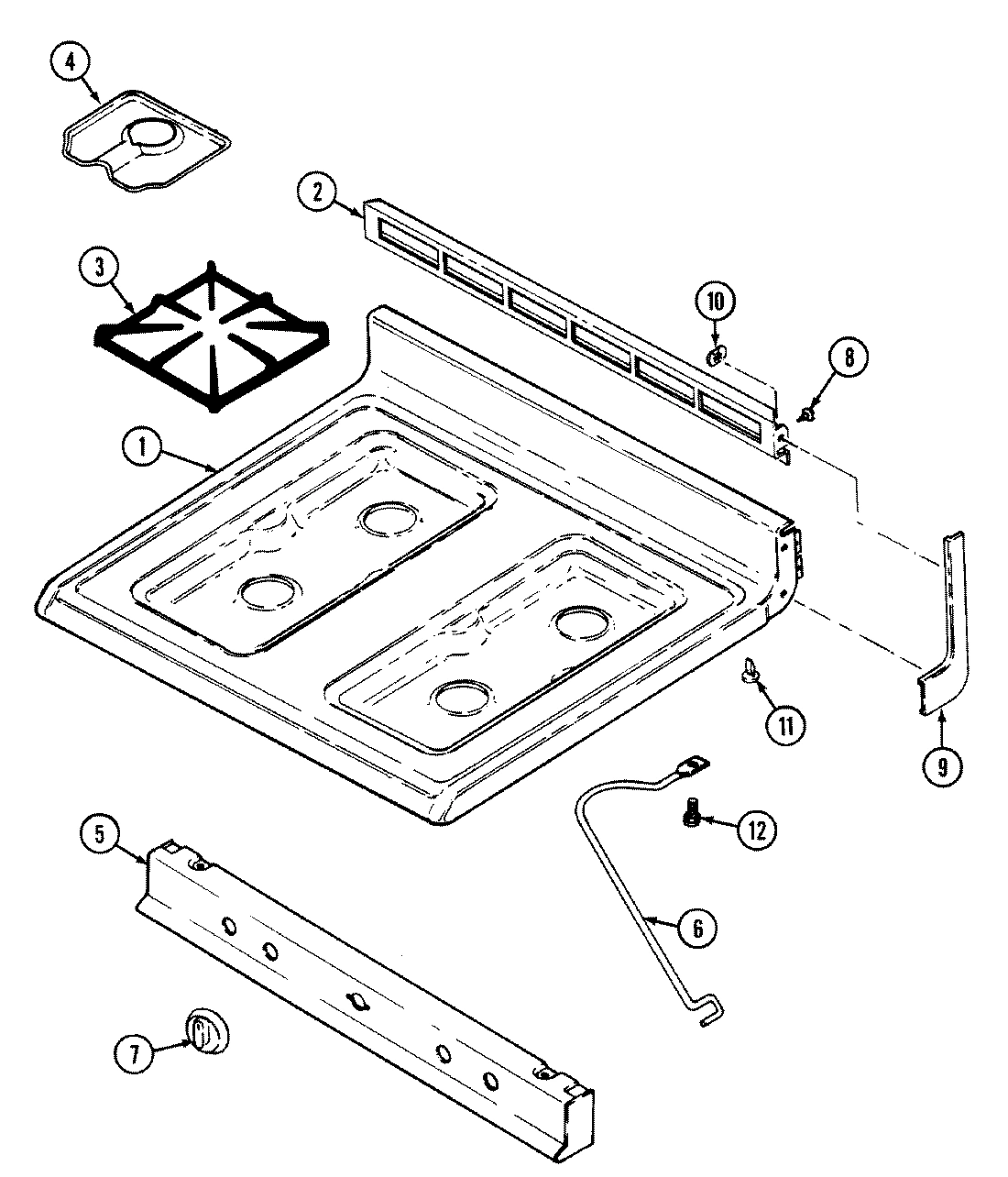 4
2
3
10
8
1
11
9
5
12
6
7