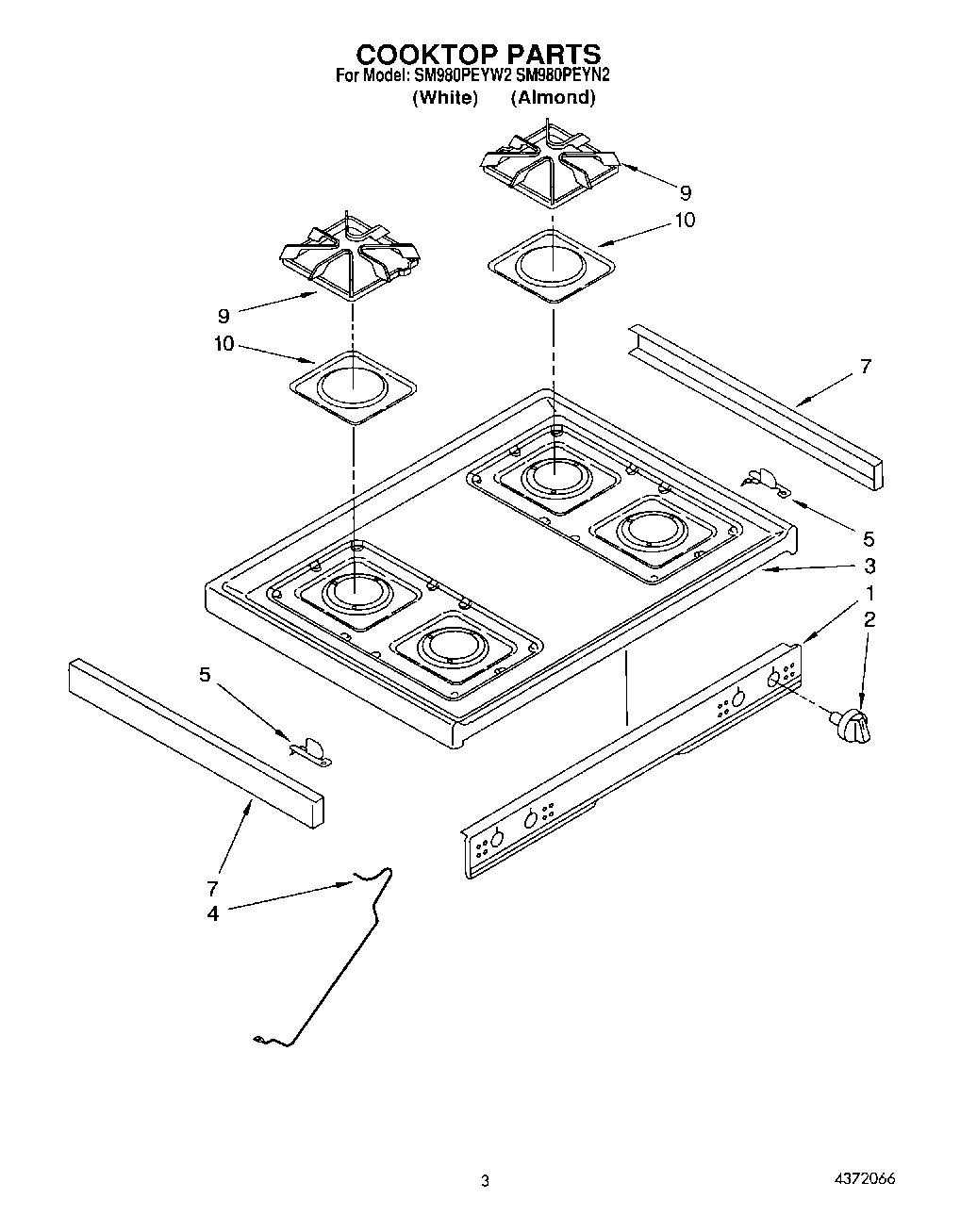 COOKTOP PARTS
For Model: SM980PEYW2 SM980PEYN2
(White) (Almond)

9
10
9
10
7
5
3
1
2
5
7
4

3
4372066