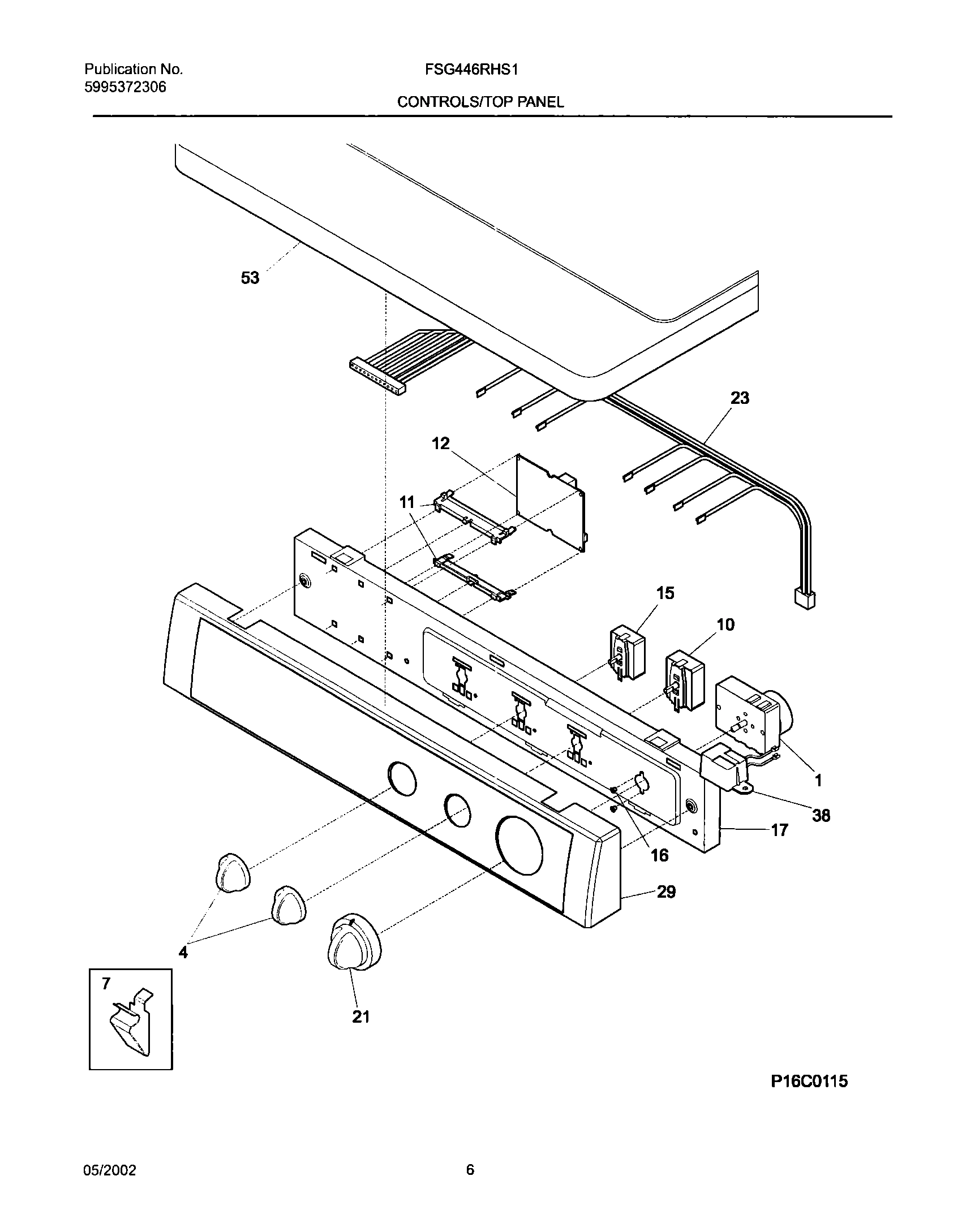 Publication No.
5995372306

FSG446RHS1

CONTROLS/TOP PANEL

53

23

12

11

15

10

1

38

17

16

29

4

21

7

P16C0115

05/2002

6