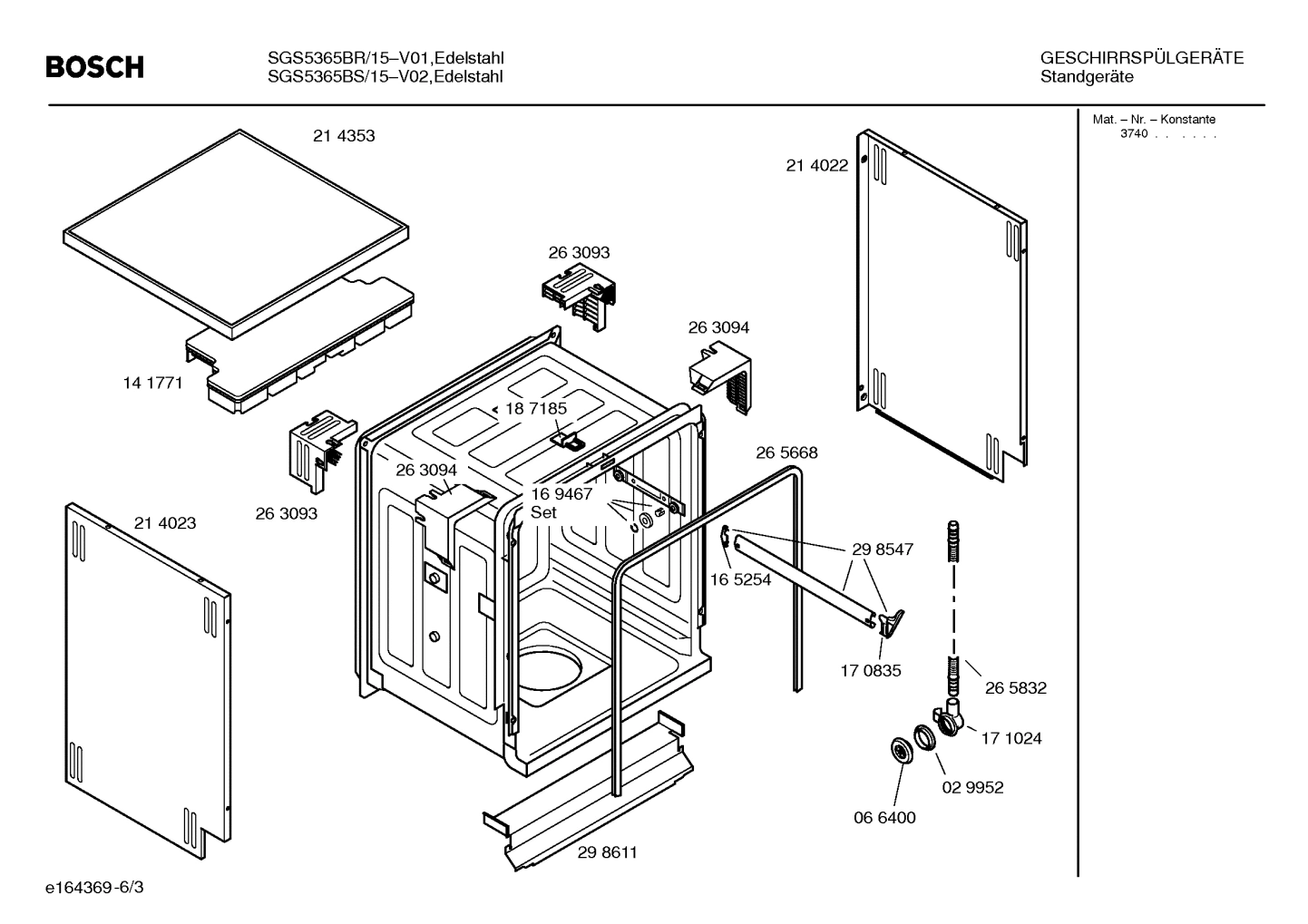 BOSCH

SGS5365BR/15–V01,Edelstahl
SGS5365BS/15–V02,Edelstahl

GESCHIRRSPÜLGERÄTE
Standgeräte

Mat. – Nr. – Konstante
3740 . . . . . .

21 4353
21 4022
26 3093
26 3094
14 1771
18 7185
26 5668
26 3094
16 9467
Set
26 3093
21 4023
29 8547
16 5254
17 0835
26 5832
17 1024
02 9952
06 6400
29 8611

e164369-6/3