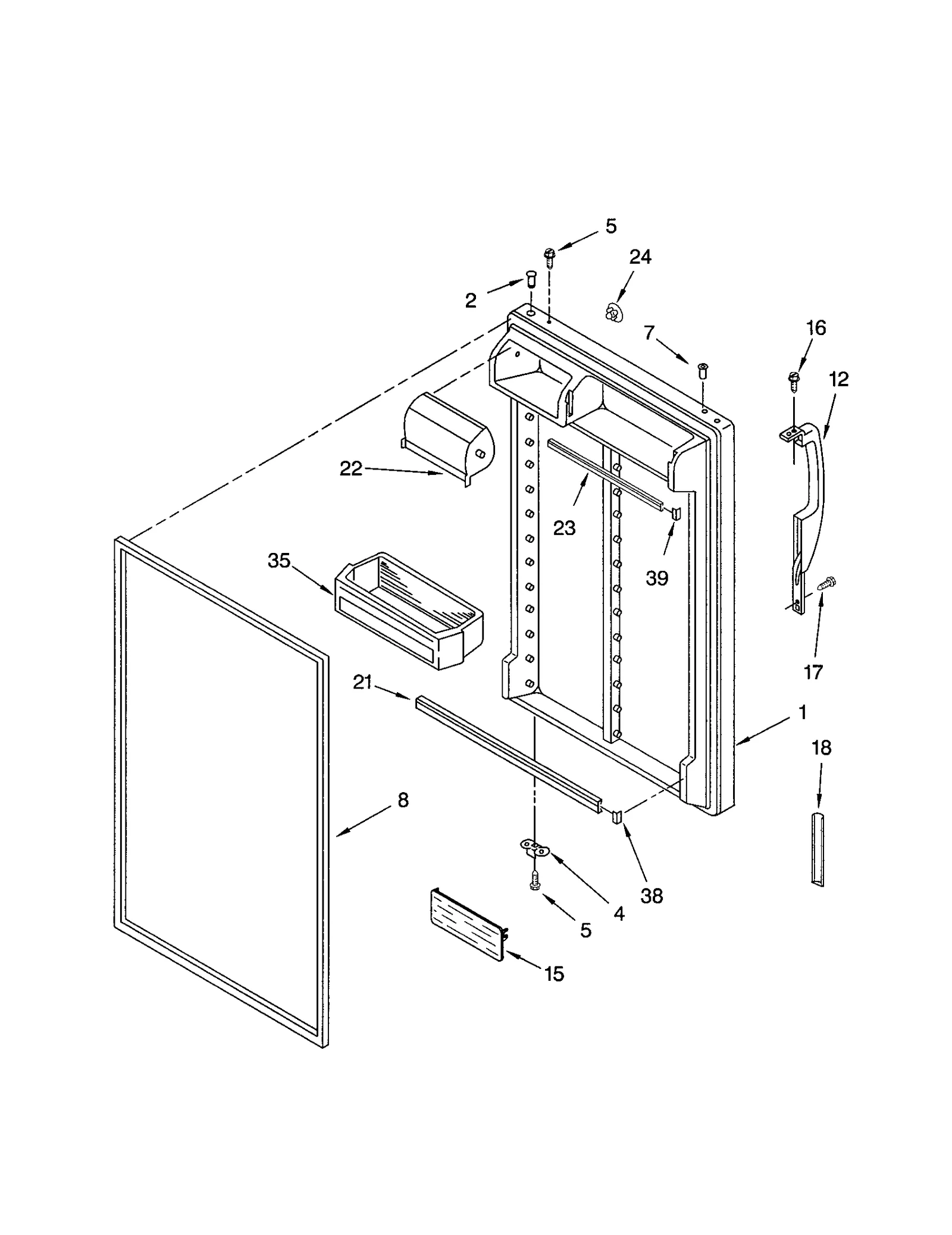 5
24
2
7
16
12
22
23
39
35
17
21
1
18
8
38
4
5
15