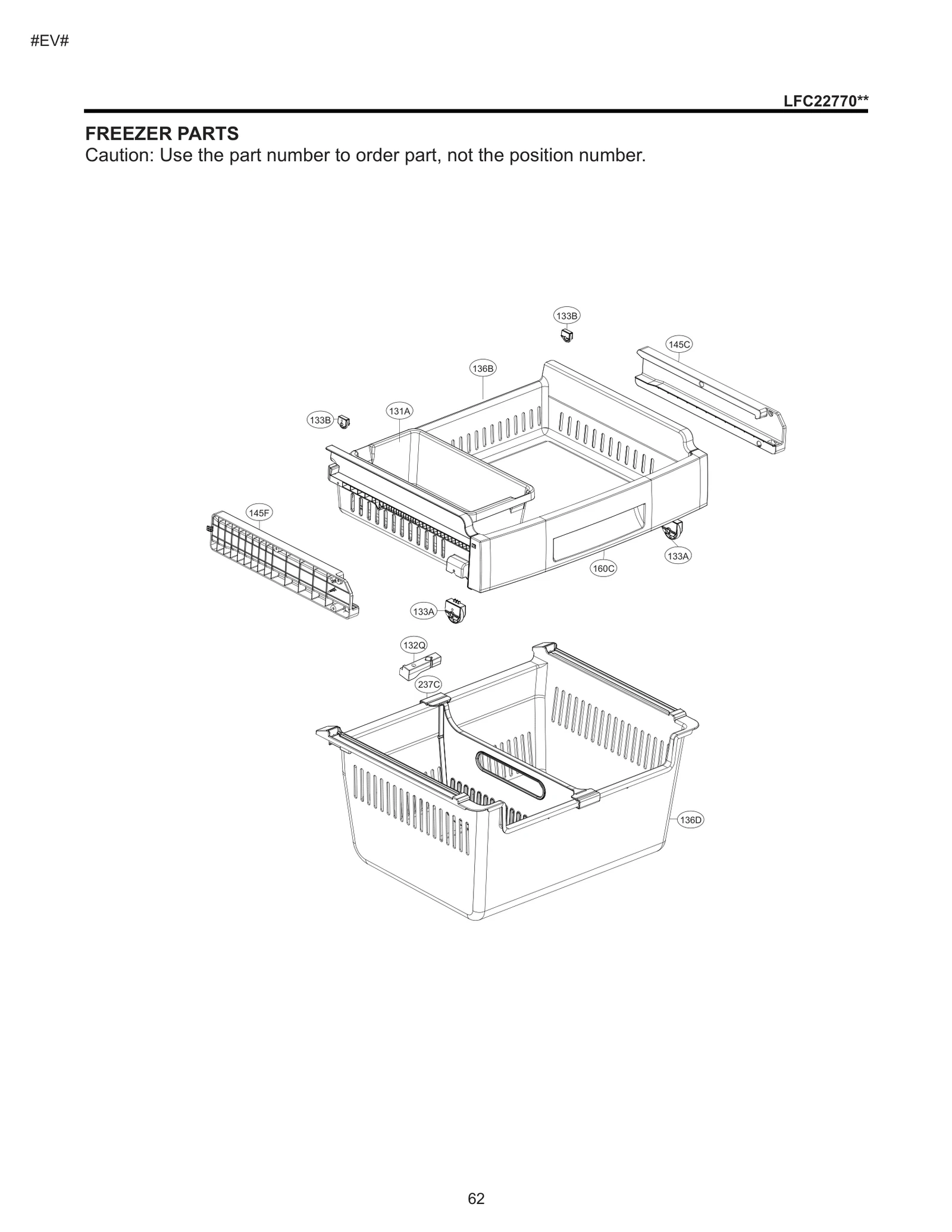 #EV#

LFC22770**

FREEZER PARTS
Caution: Use the part number to order part, not the position number.

133B
145C
136B
131A
133B
145F
133A
160C
133A
132Q
237C
136D

62