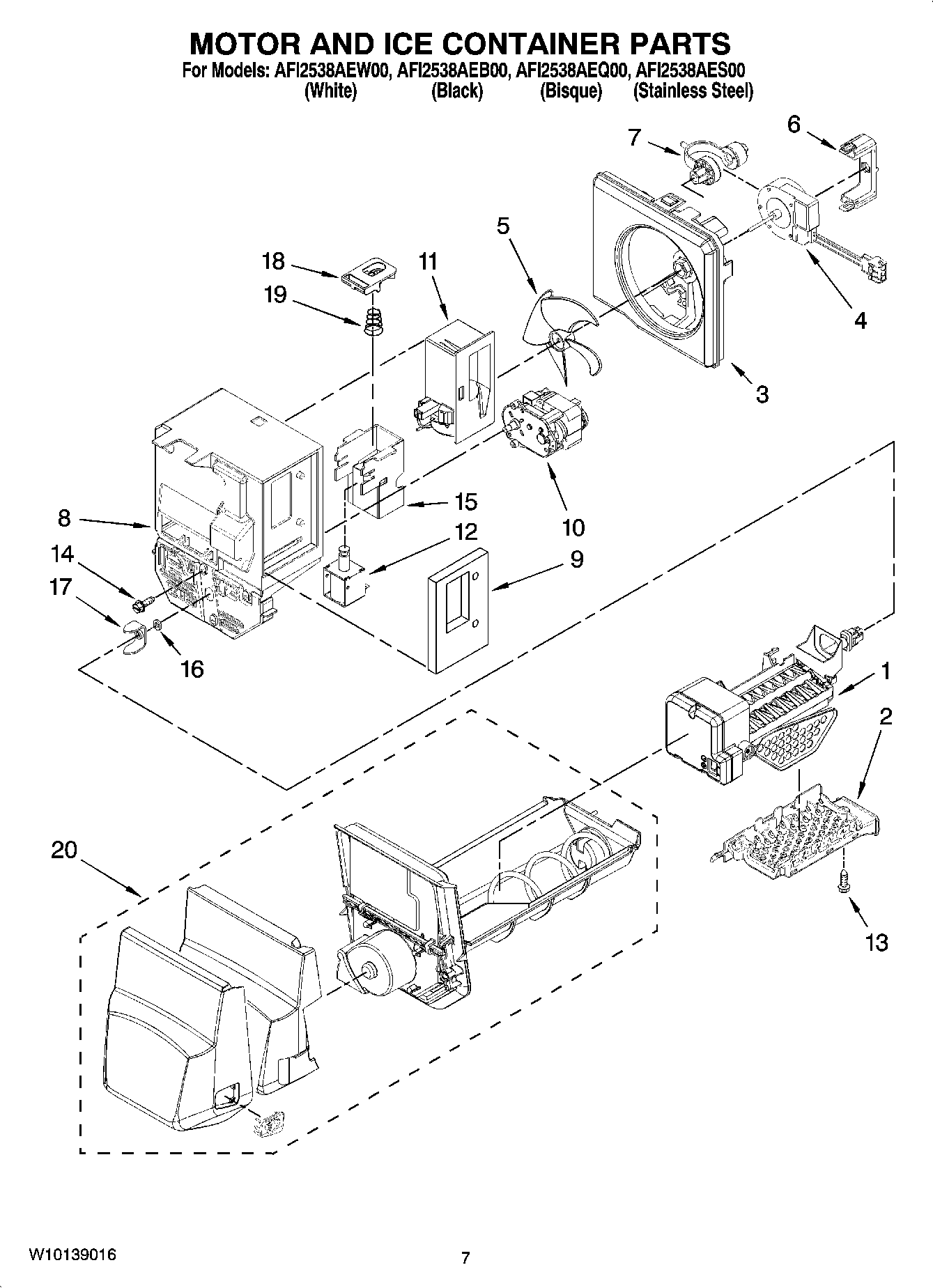 MOTOR AND ICE CONTAINER PARTS
For Models: AFI2538AEW00, AFI2538AEB00, AFI2538AEQ00, AFI2538AES00
(White) (Black) (Bisque) (Stainless Steel)

7
6
5
18
11
19
4
3
15
10
8
12
14
9
17
16
1
2
20
13

W10139016
7