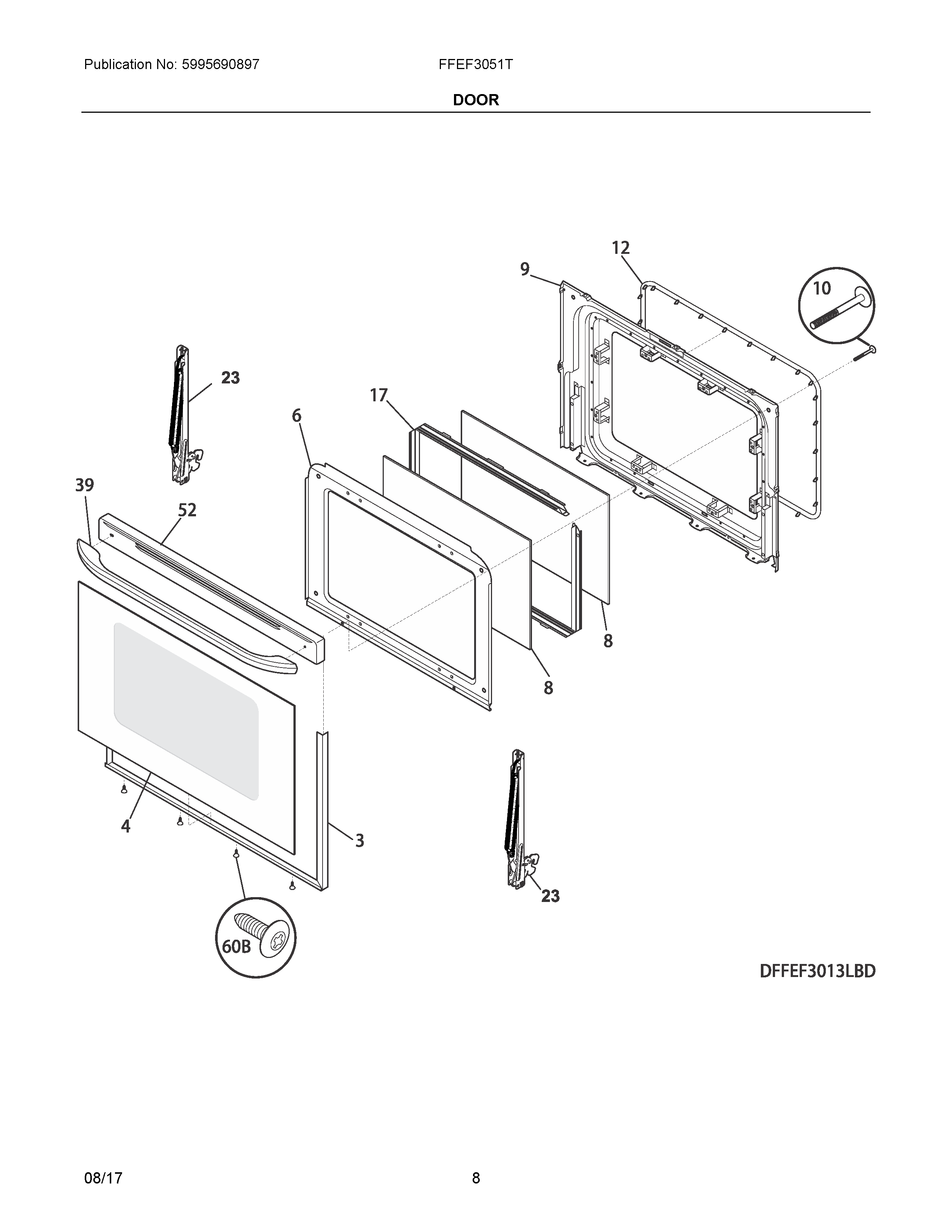 Publication No: 5995690897

FFEF3051T

DOOR

12

9

10

23

17

6

39

52

8

8

4

3

23

60B

DFFEF3013LBD

08/17

8