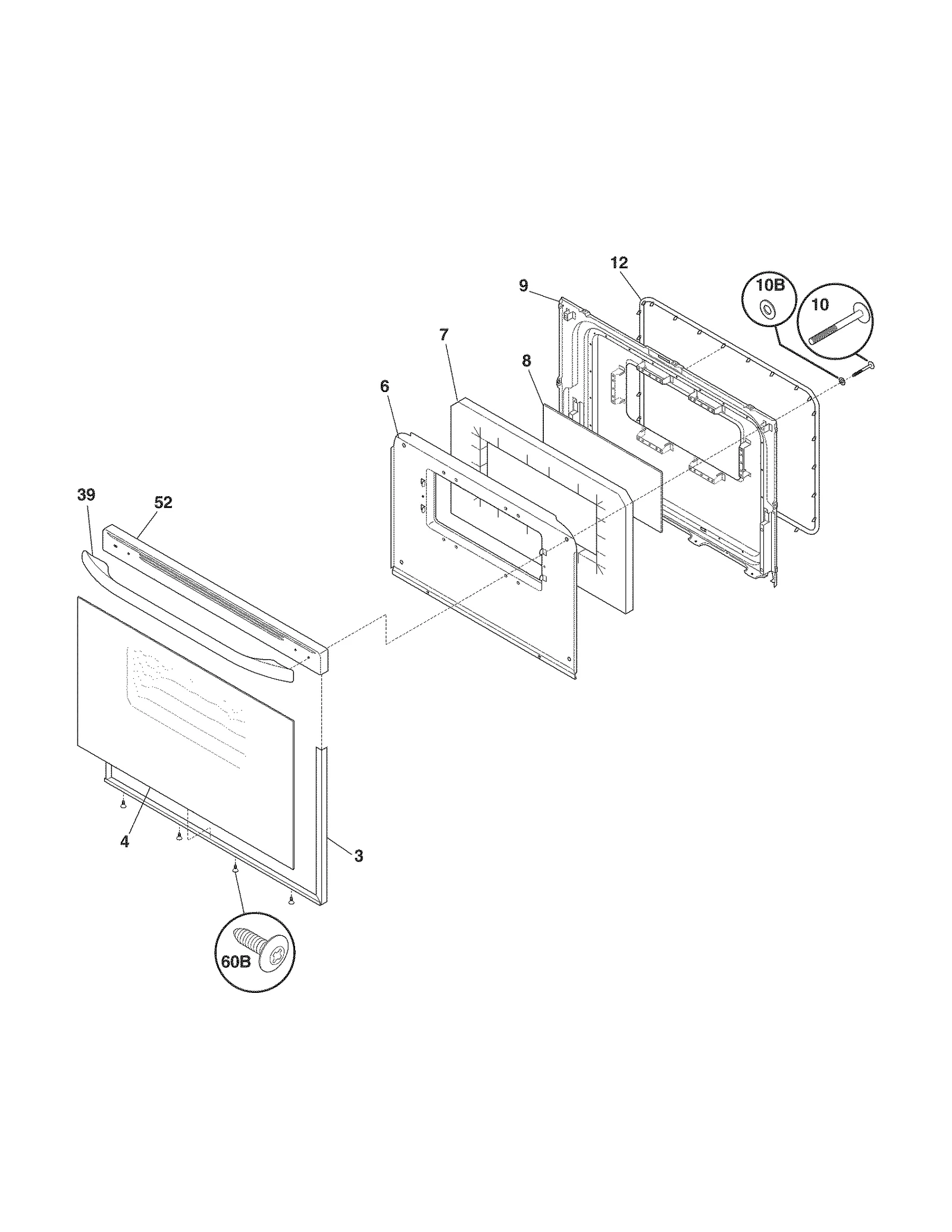 12
9
10B
10
7
8
6
39
52
4
3
60B