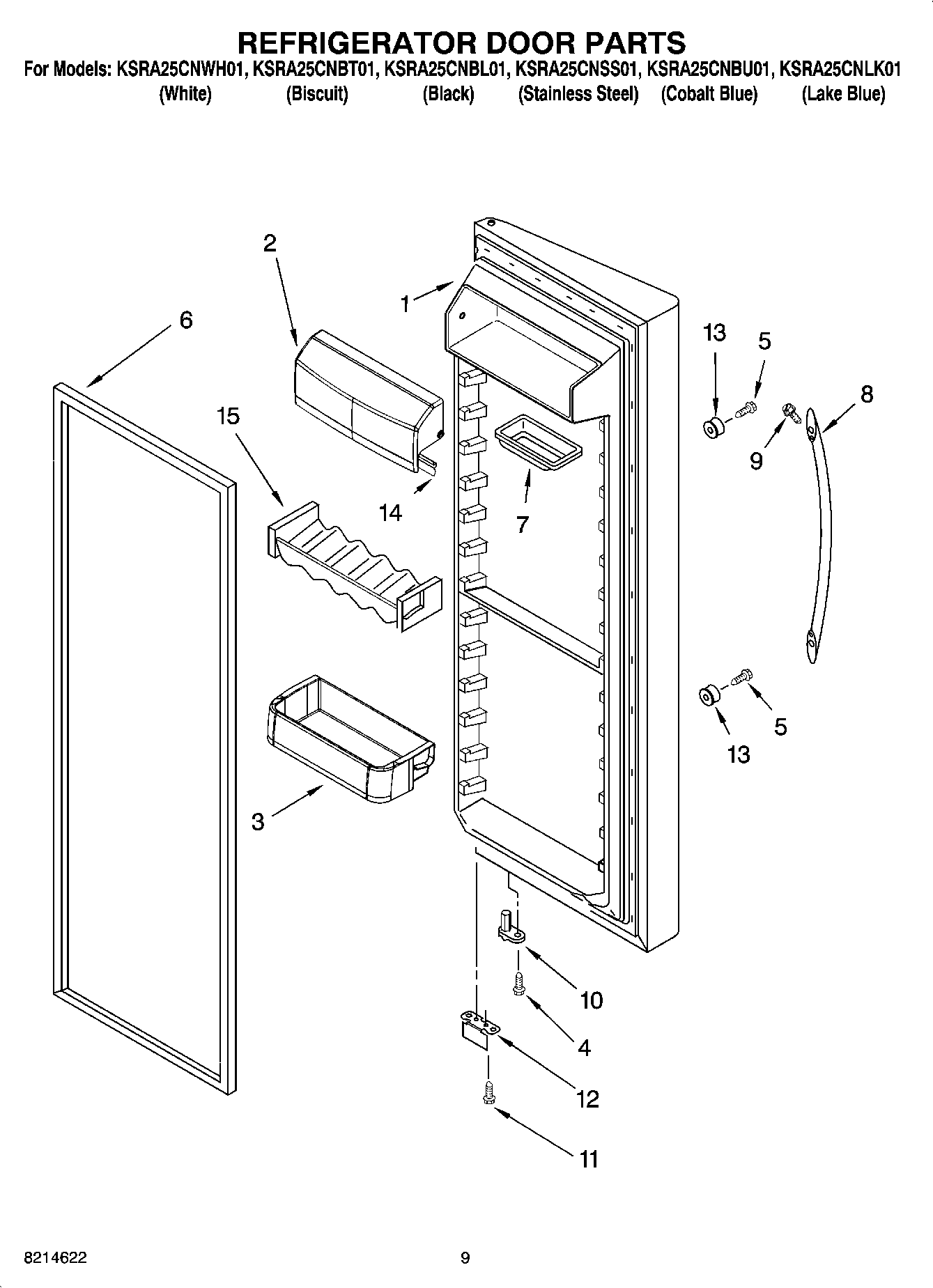 REFRIGERATOR DOOR PARTS

For Models: KSRA25CNWH01, KSRA25CNBT01, KSRA25CNBL01, KSRA25CNSS01, KSRA25CNBU01, KSRA25CNLK01
(White) (Biscuit) (Black) (Stainless Steel) (Cobalt Blue) (Lake Blue)

2
1
6
13
5
8
15
9
14
7
5
13
3
10
4
12
11

8214622

9