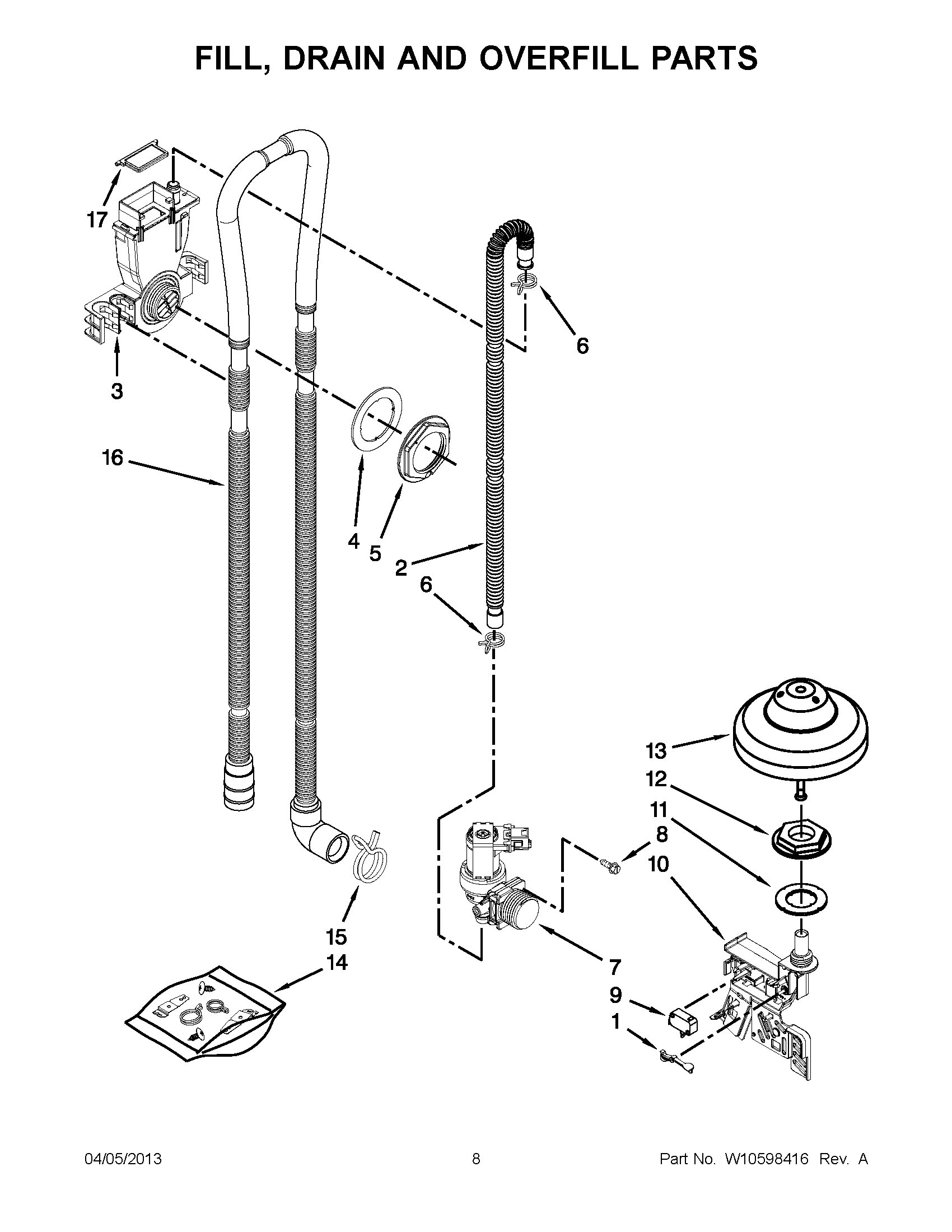 FILL, DRAIN AND OVERFILL PARTS

17

3

16

6

4

5

2

6

13

12

11

8

10

15

14

7

9

1

04/05/2013

8

Part No. W10598416 Rev. A