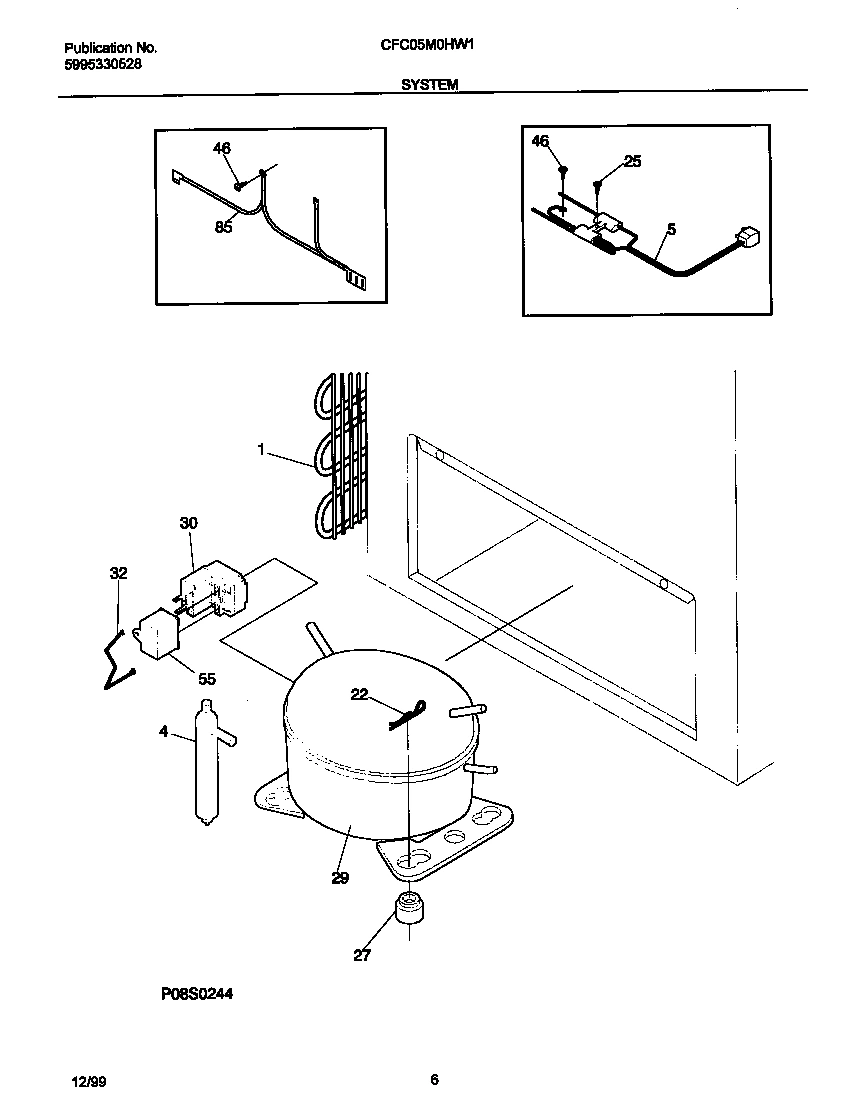 Publication No.
5995330528

CFC05M0HW1

SYSTEM

46
85

46
25
5

1
30
32
55
22
4
29
27

P08S0244

12/99

6