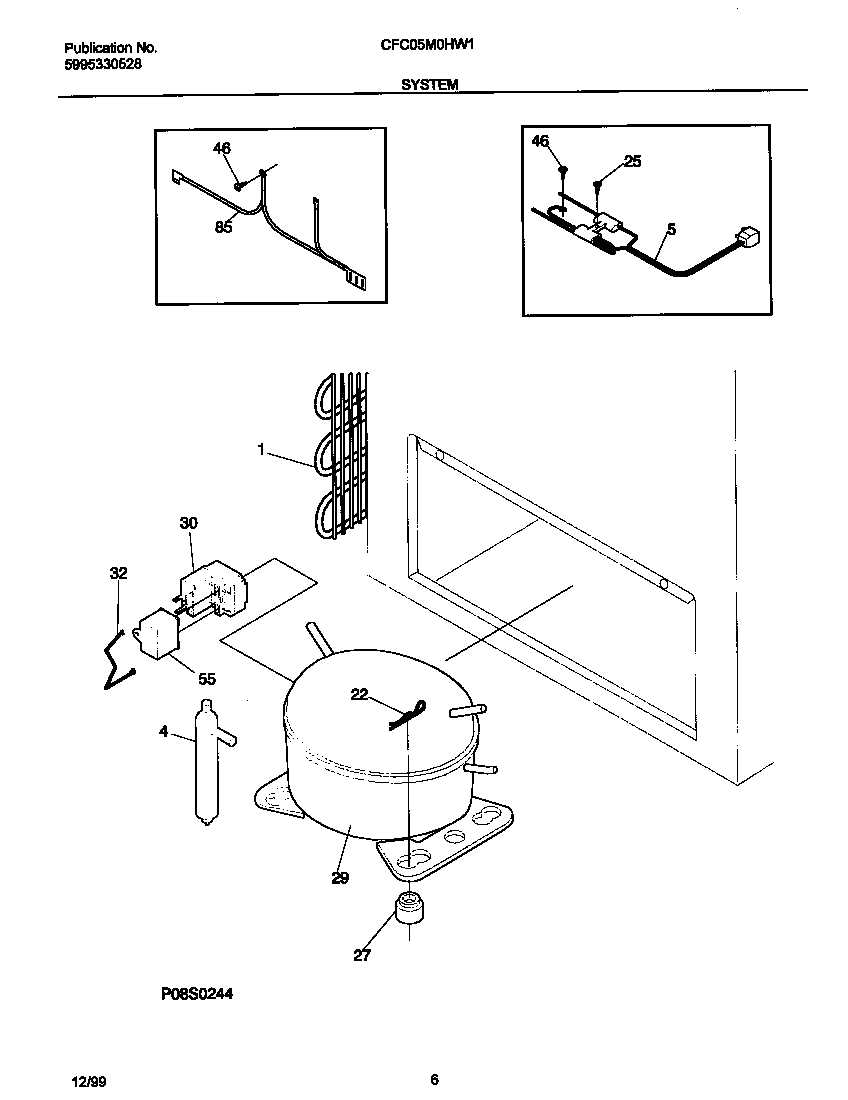 Publication No.
5995330528

CFC05M0HW1

SYSTEM

46
85

46
25
5

1
30
32
55
22
4
29
27

P08S0244

12/99

6