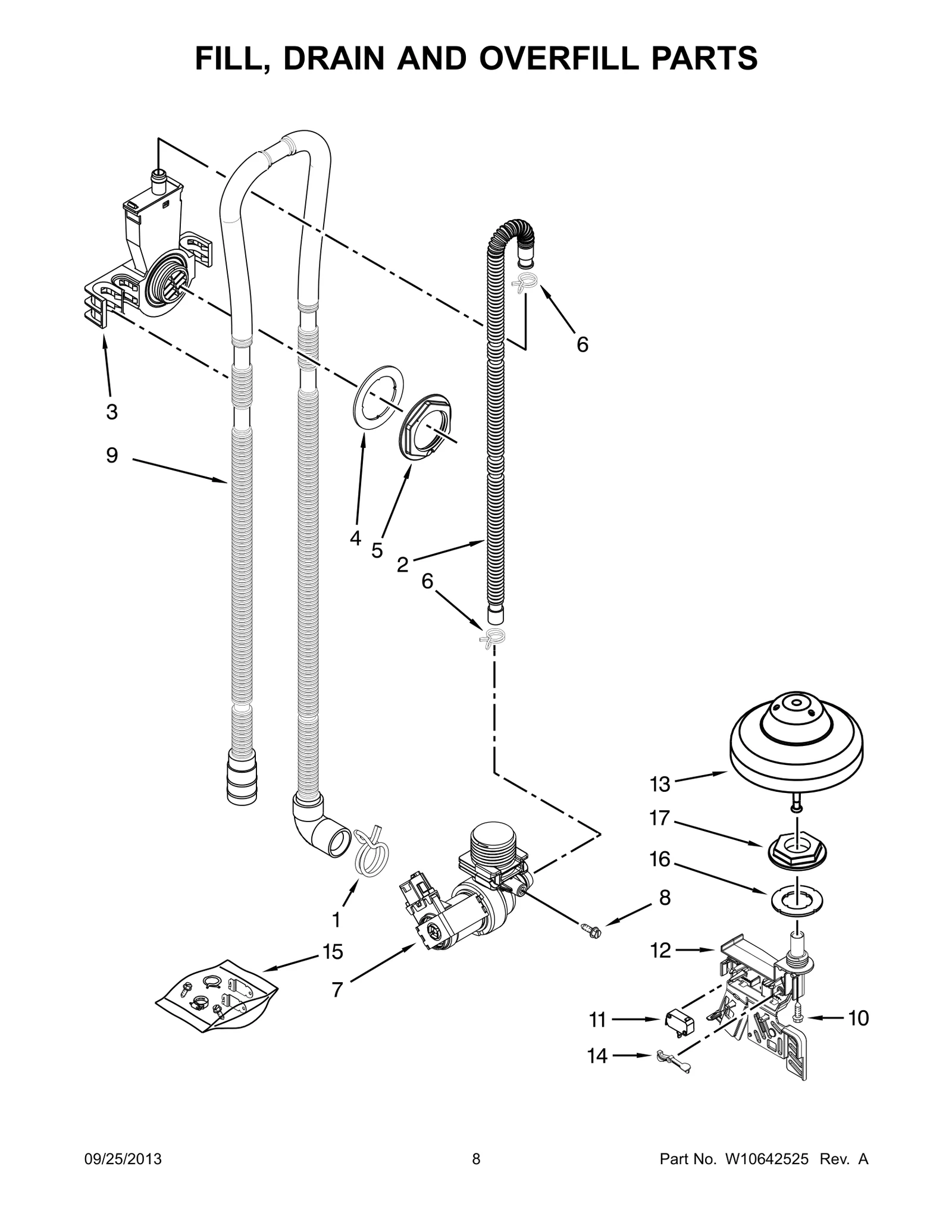 FILL, DRAIN AND OVERFILL PARTS

6
3
9
4
5
2
6
13
17
16
8
1
15
7
12
11
10
14

09/25/2013
8
Part No. W10642525 Rev. A