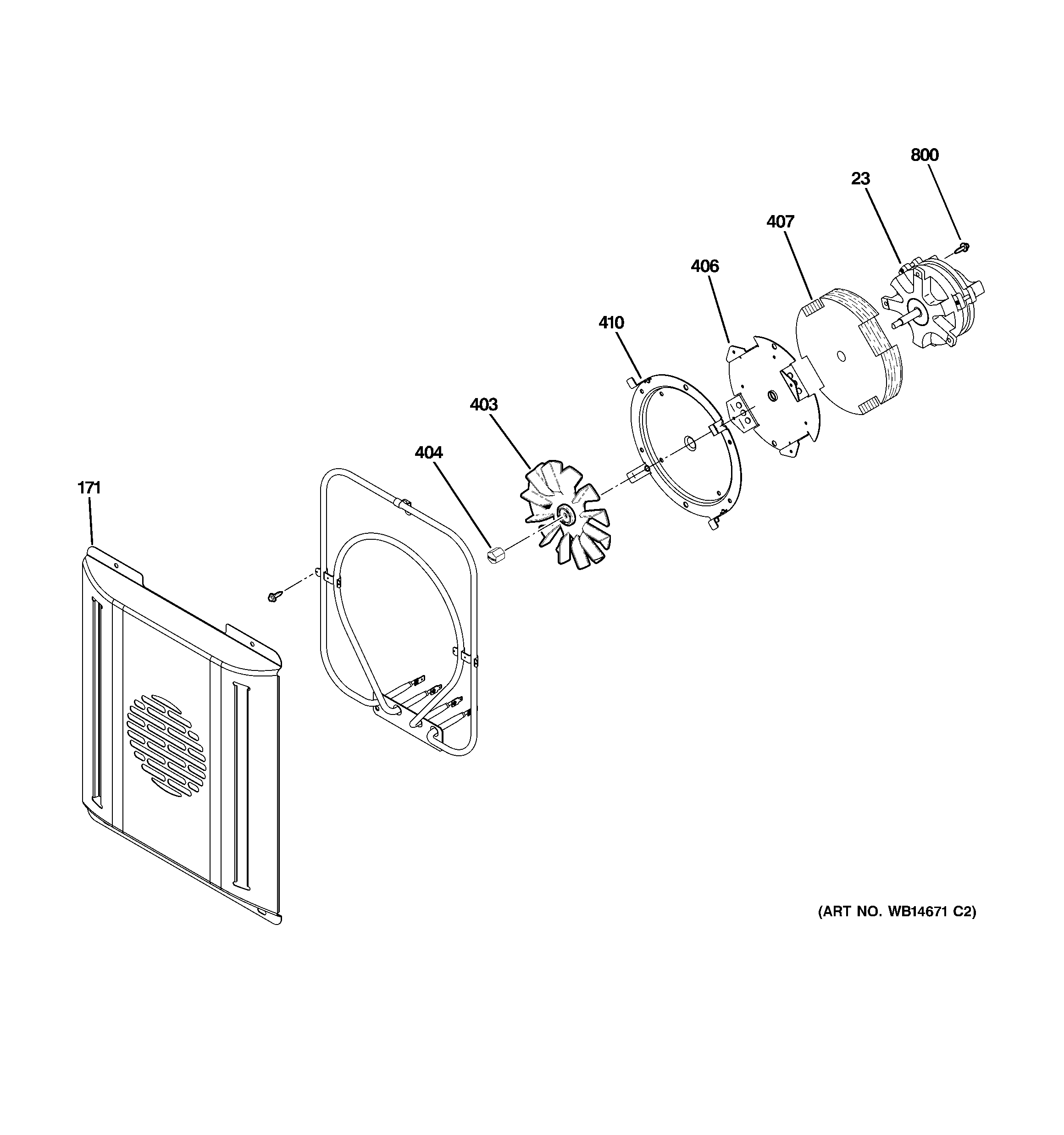 800
23
407
406
410
403
404
171
(ART NO. WB14671 C2)