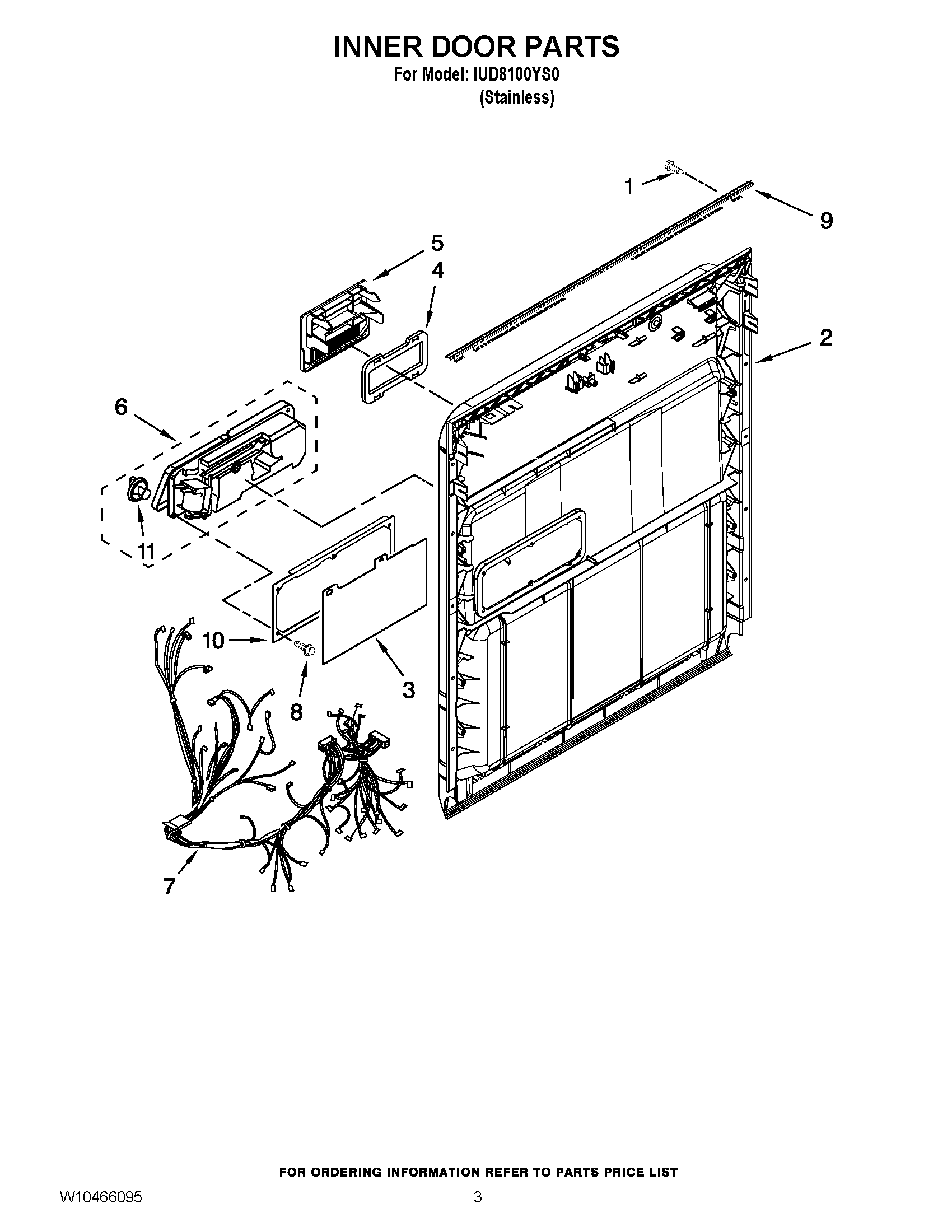 INNER DOOR PARTS
For Model: IUD8100YS0
(Stainless)

1
9
5
4
2
6
11
10
8
3
7

FOR ORDERING INFORMATION REFER TO PARTS PRICE LIST

W10466095

3