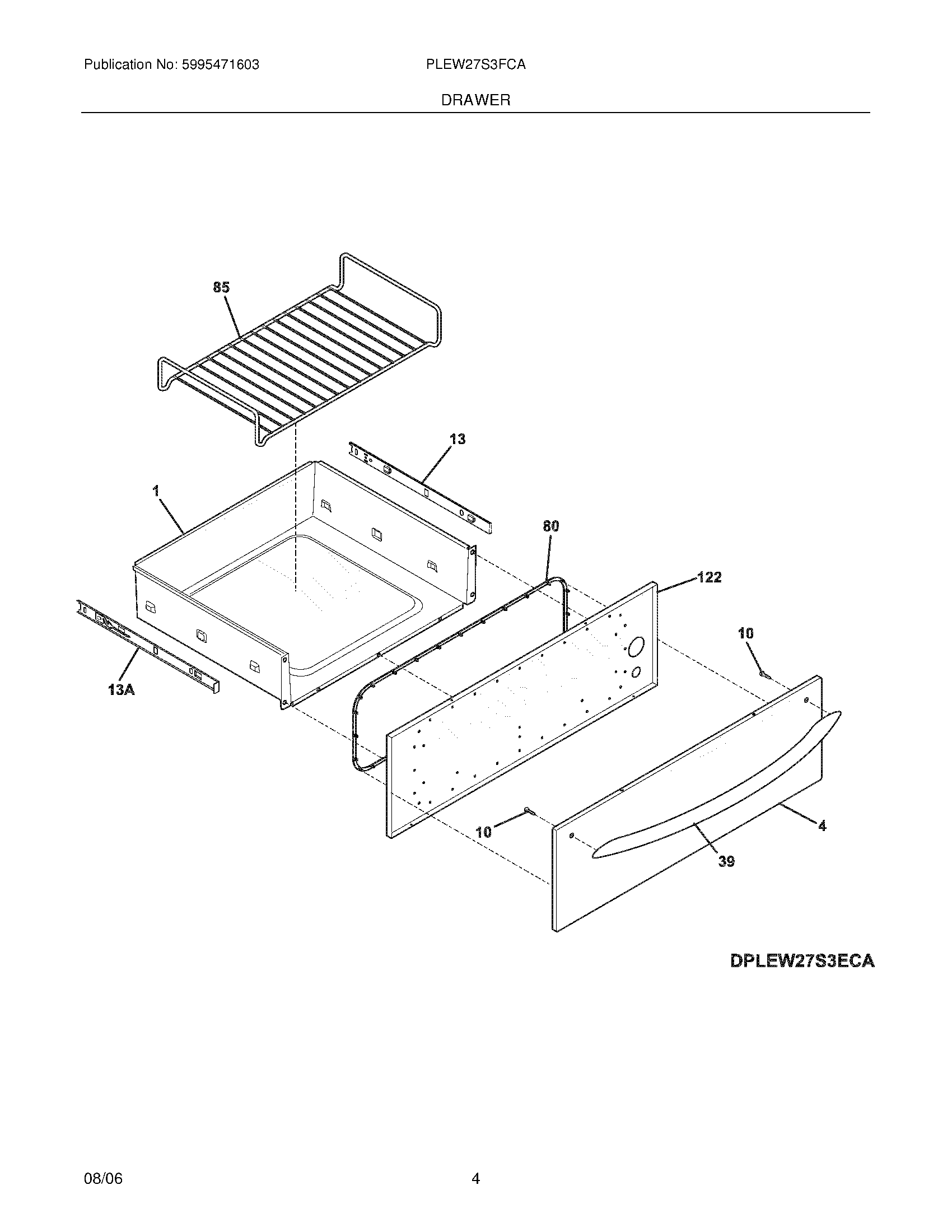 Publication No: 5995471603

PLEW27S3FCA

DRAWER

85

13

1

80

122

10

13A

10

4

39

DPLEW27S3ECA

08/06

4