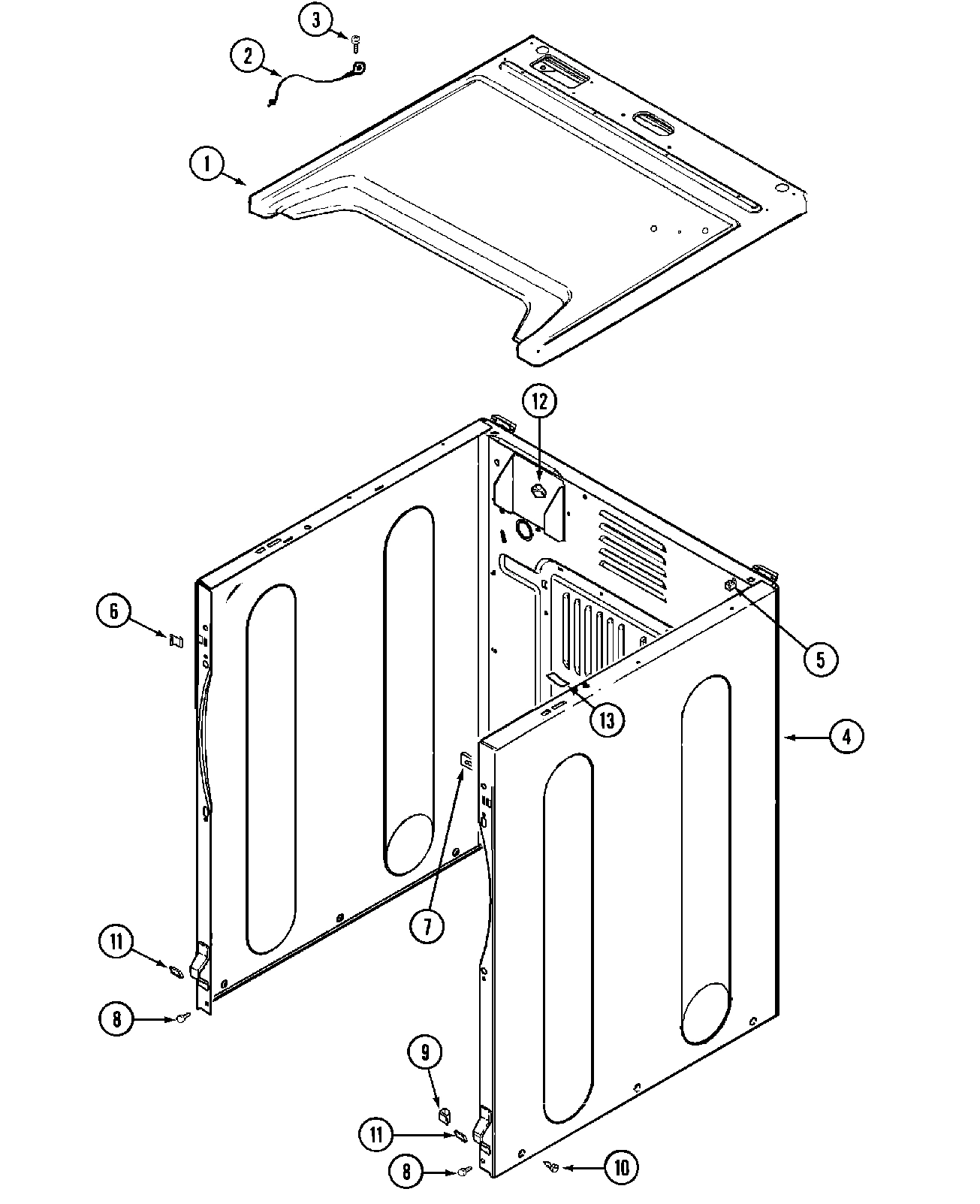 3
2
1
12
6
5
13
4
7
11
8
9
11
8
10