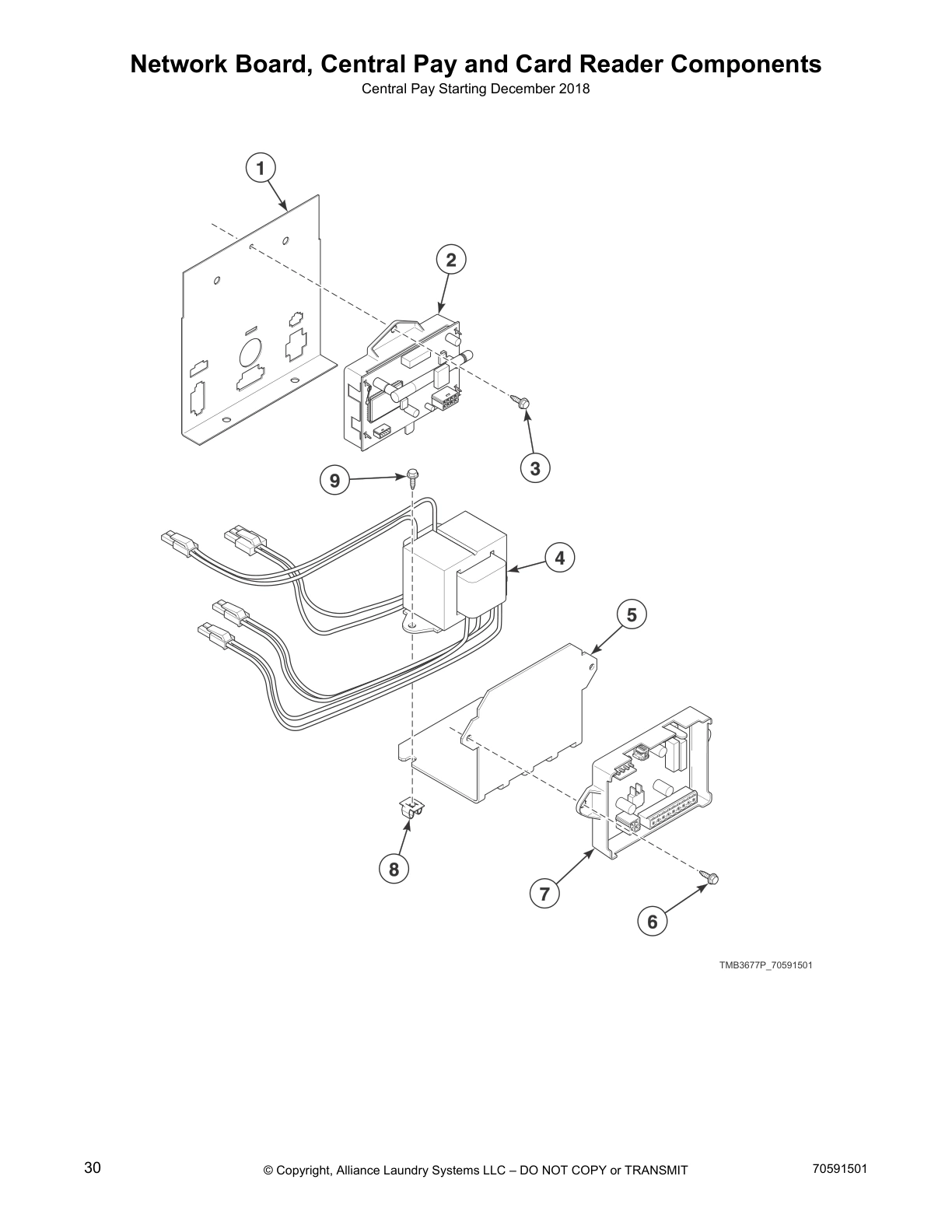 Network Board, Central Pay and Card Reader Components

Central Pay Starting December 2018

1

2

3

9

4

5

8

7

6

TMB3677P_70591501

30

© Copyright, Alliance Laundry Systems LLC – DO NOT COPY or TRANSMIT

70591501