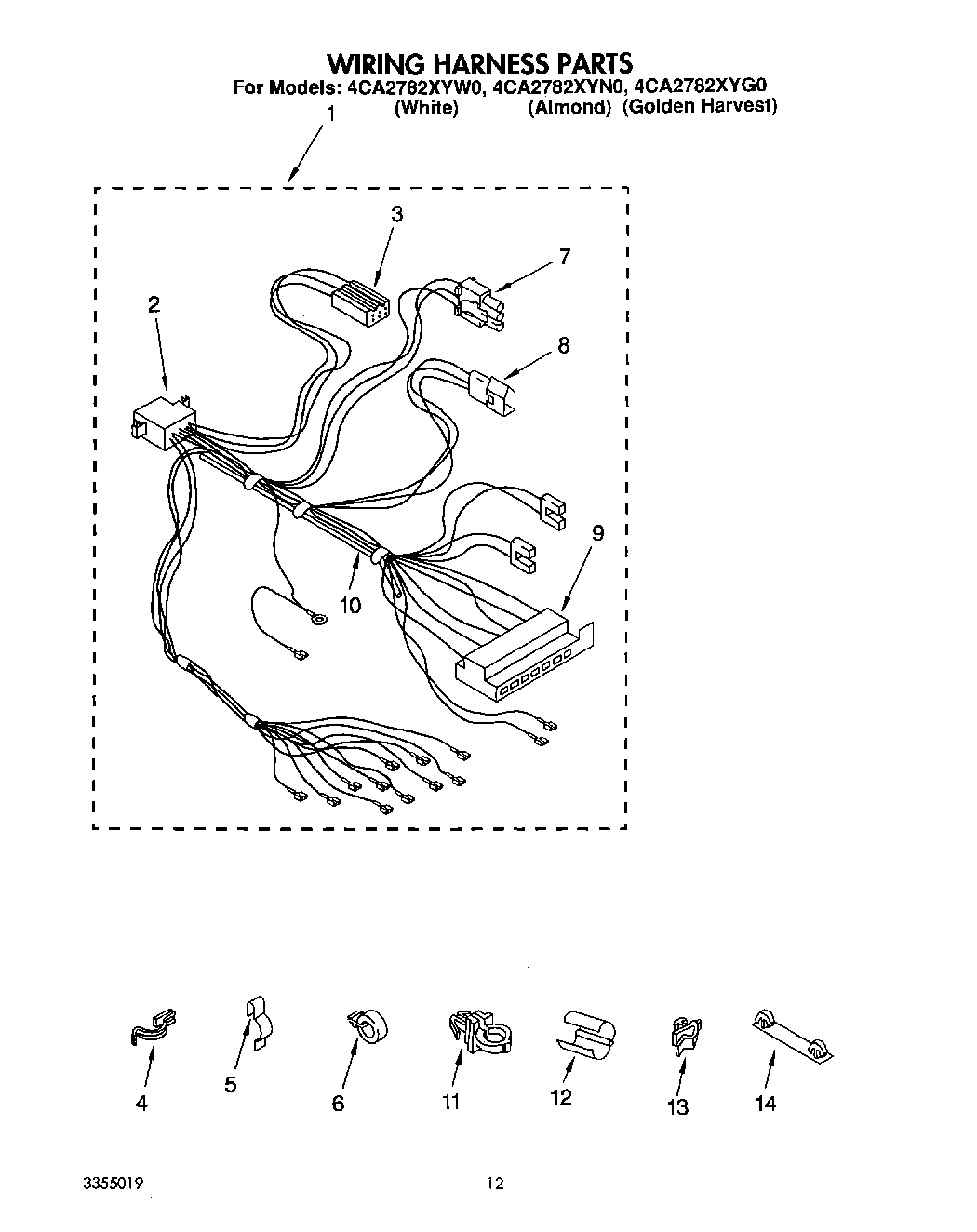 WIRING HARNESS PARTS
For Models: 4CA2782XYW0, 4CA2782XYN0, 4CA2782XYG0
(White) (Almond) (Golden Harvest)

1
3
7
2
8
9
10

4
5
6
11
12
13
14

3355019
12