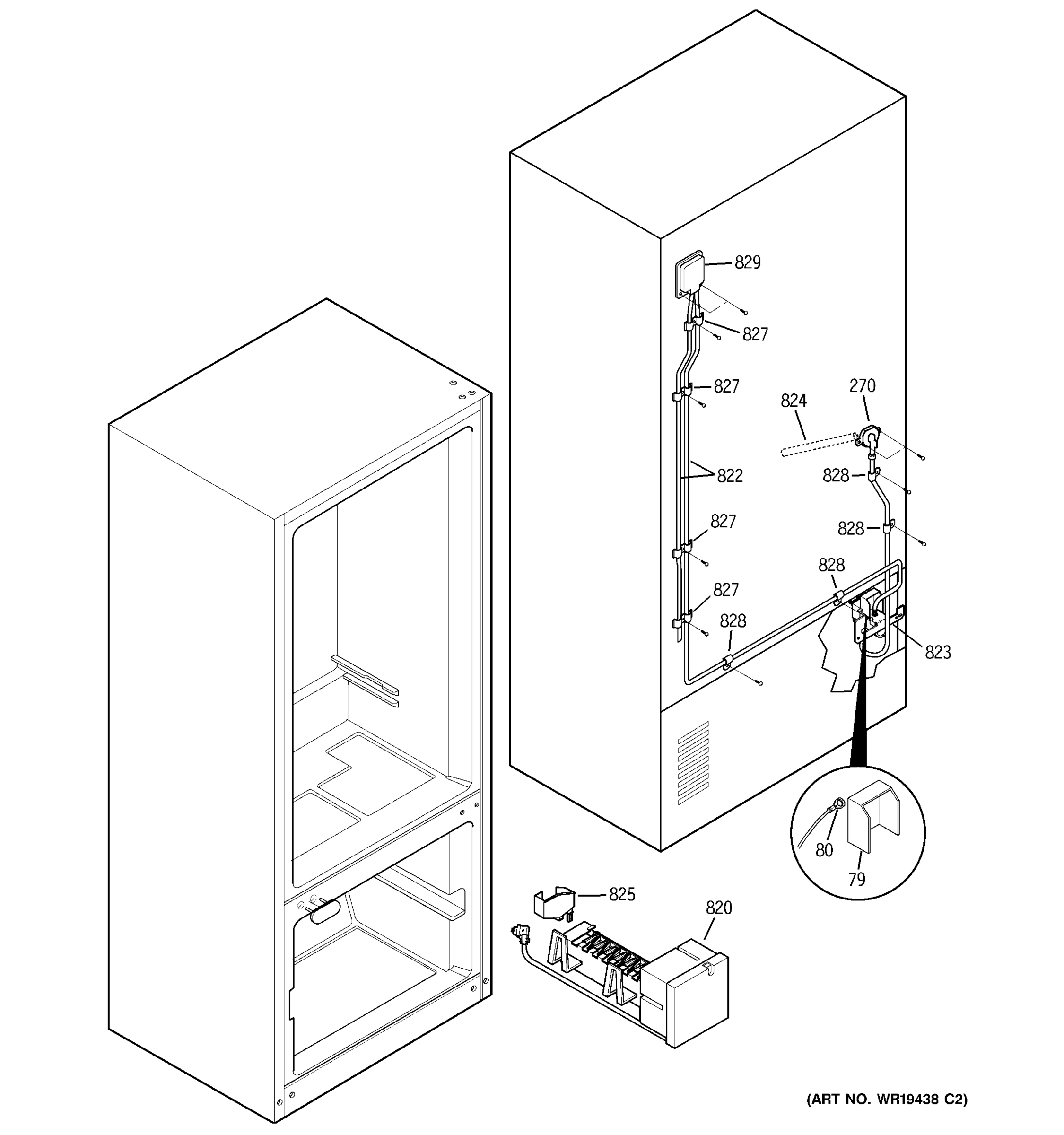 829
827
827
270
824
822
828
827
828
828
827
828
823
80
79
825
820
(ART NO. WR19438 C2)