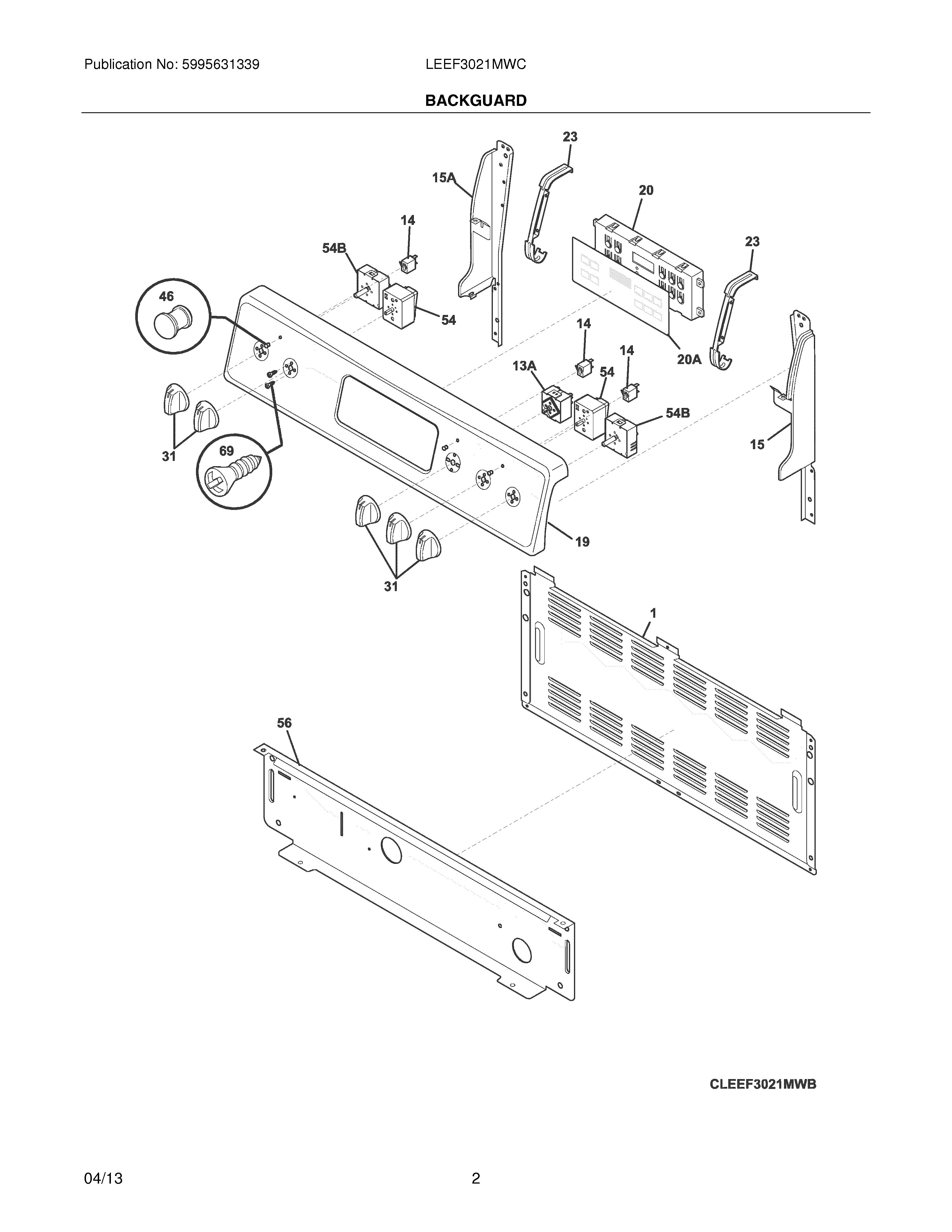 Publication No: 5995631339
LEEF3021MWC

BACKGUARD

23
15A
20
14
54B
23
46
54
14
14
13A
54
20A
54B
31
69
15
19
31
1
56

CLEEF3021MWB

04/13
2