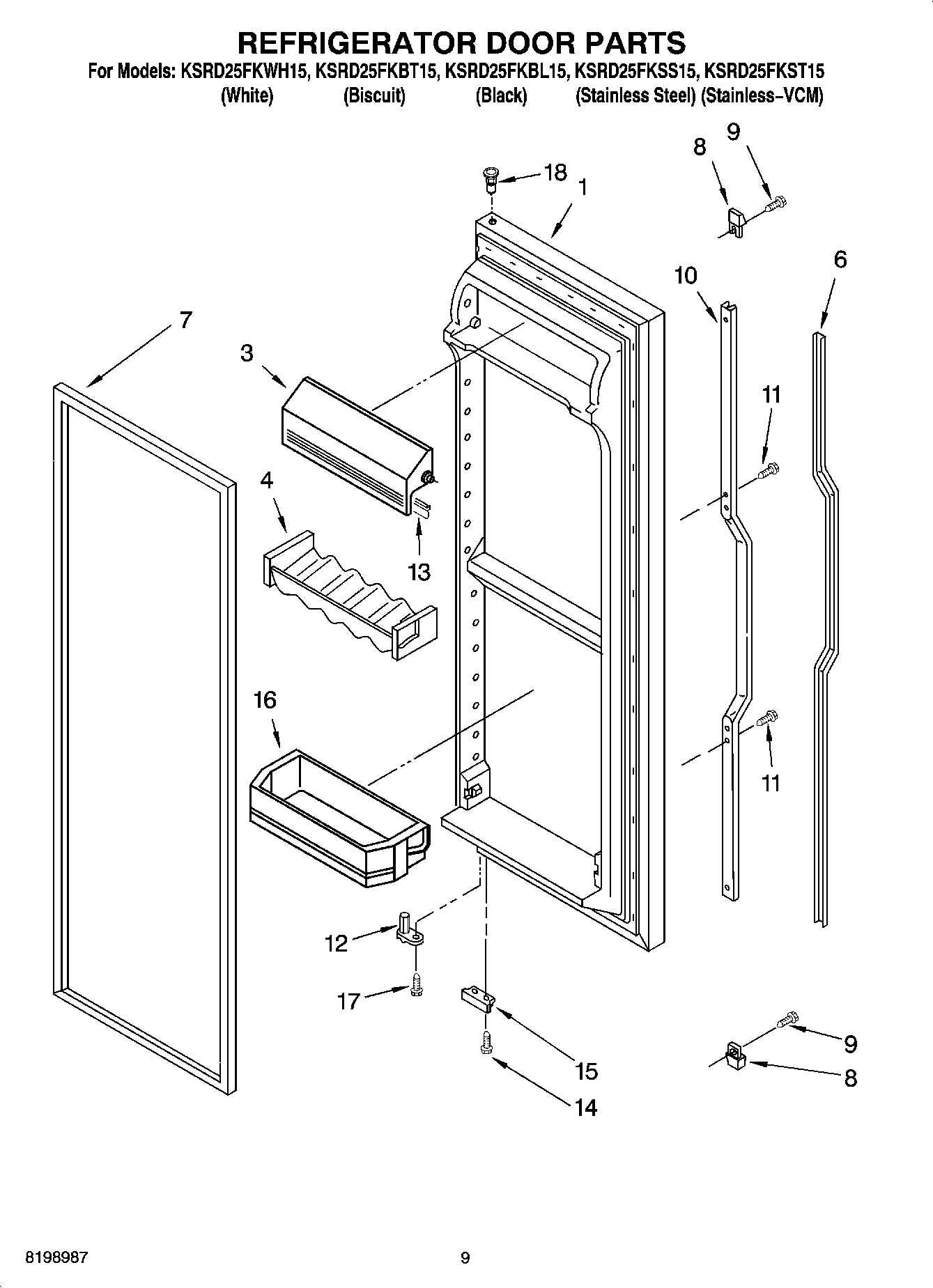 REFRIGERATOR DOOR PARTS
For Models: KSRD25FKWH15, KSRD25FKBT15, KSRD25FKBL15, KSRD25FKSS15, KSRD25FKST15
(White) (Biscuit) (Black) (Stainless Steel) (Stainless–VCM)

18
1
8
9
10
6
7
3
11
4
13
16
11
12
17
15
14
9
8

8198987
9