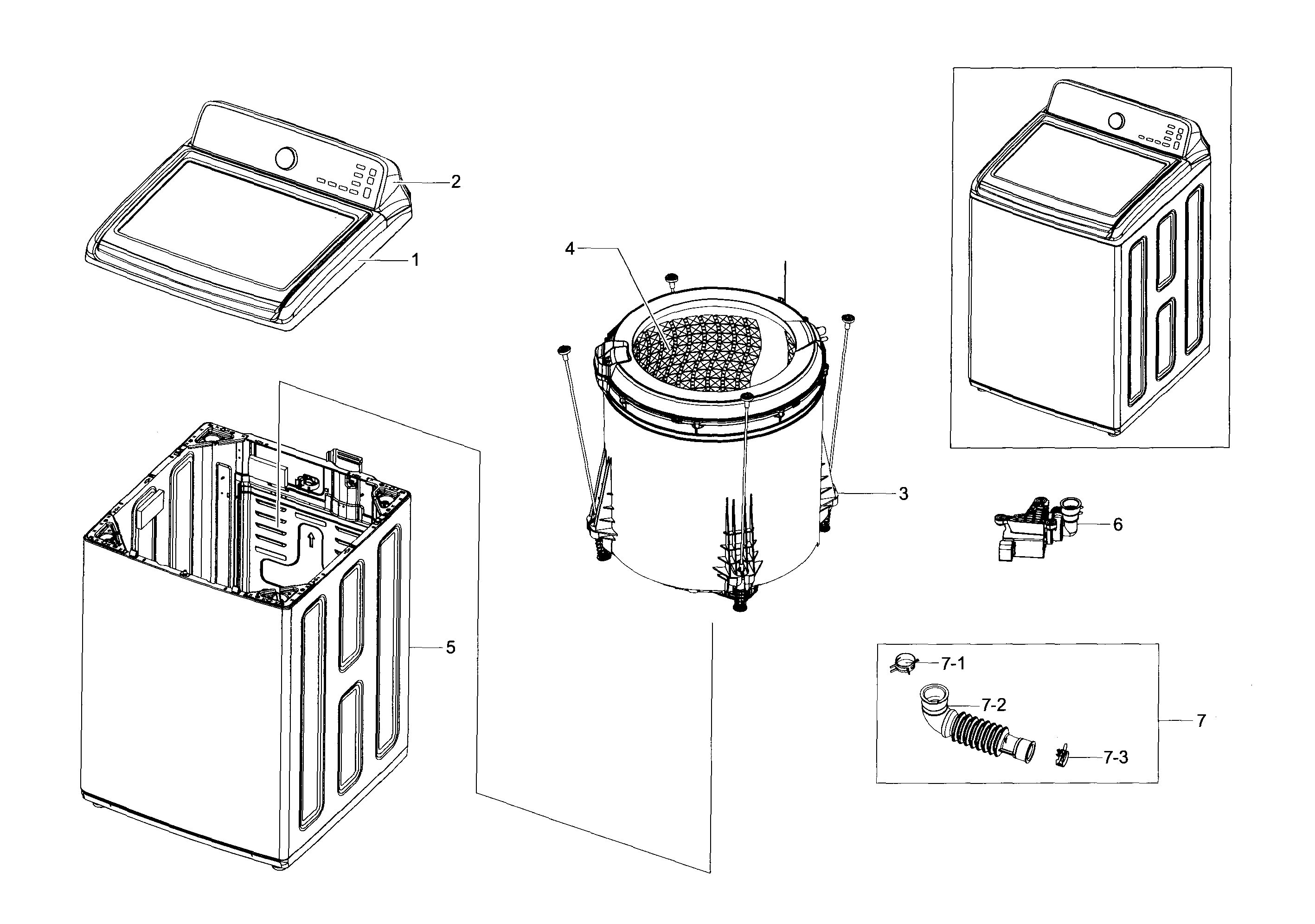 2
1
4
3
6
5
7-1
7-2
7
7-3