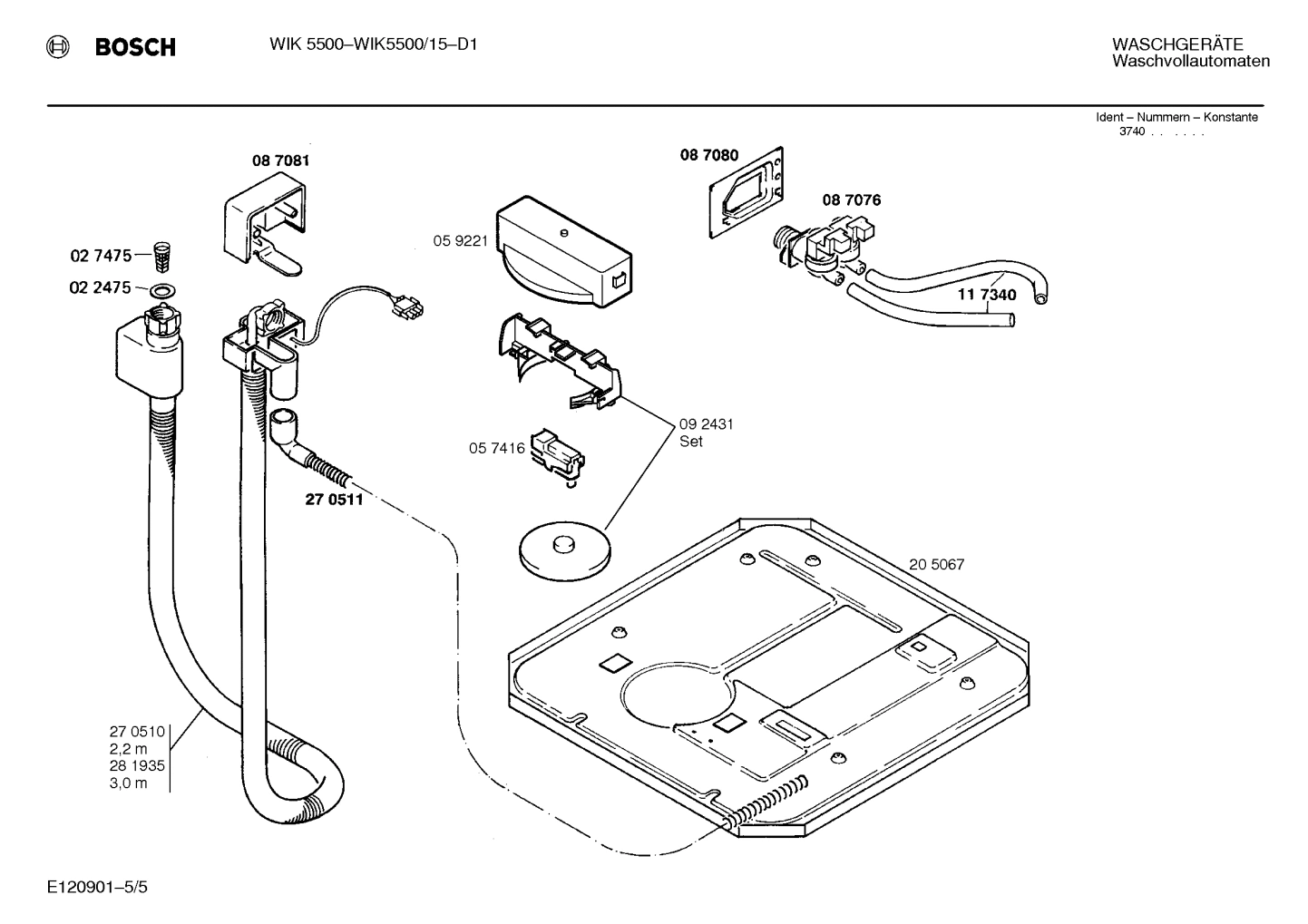 BOSCH WIK 5500–WIK5500/15–D1

WASCHGERÄTE
Waschvollautomaten

Ident – Nummern – Konstante
3740 . . . . . .

08 7081

02 7475

02 2475

05 9221

08 7080

08 7076

11 7340

09 2431
Set

05 7416

27 0511

20 5067

27 0510
2,2 m
28 1935
3,0 m

E120901–5/5