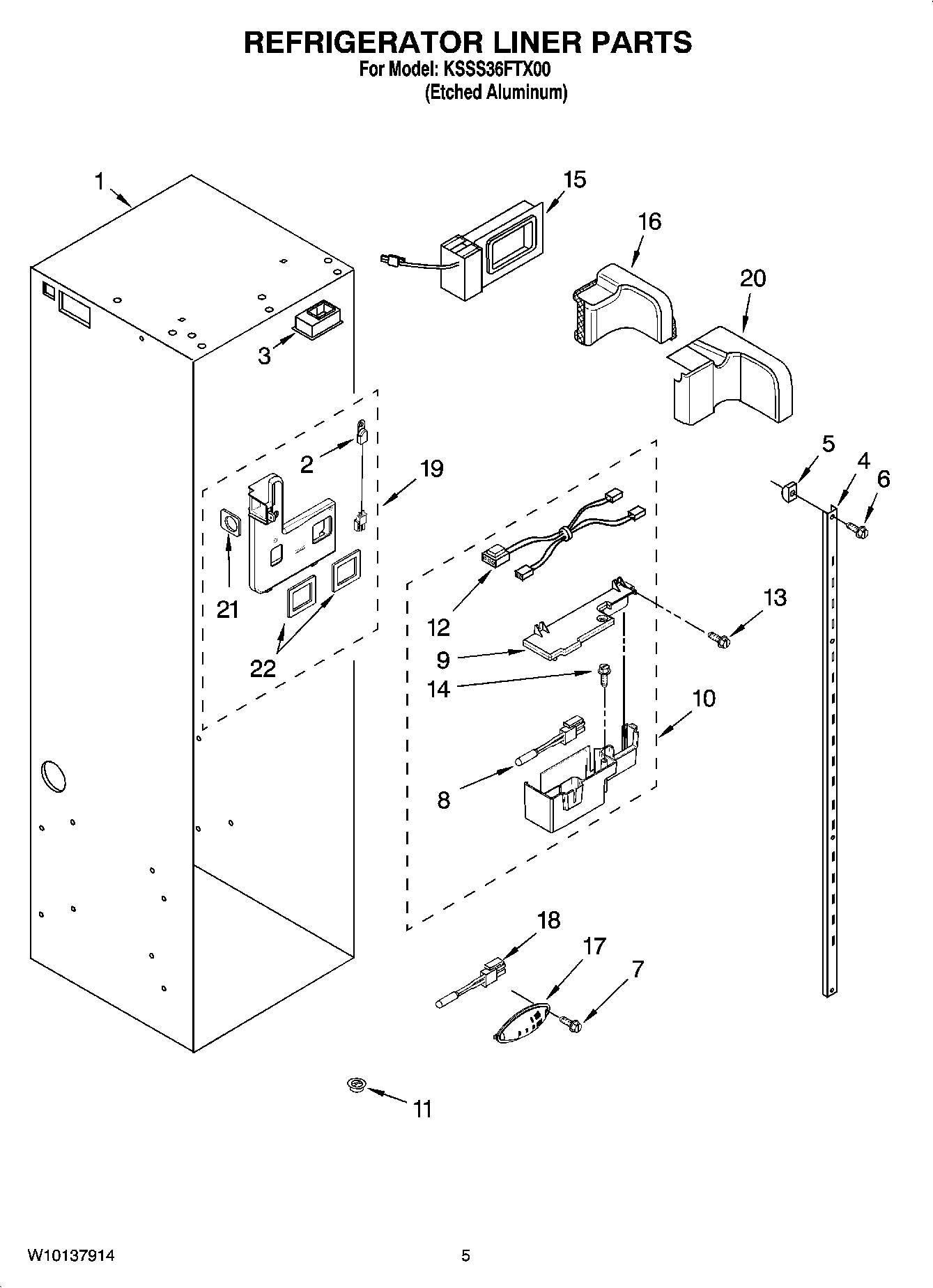 REFRIGERATOR LINER PARTS
For Model: KSSS36FTX00
(Etched Aluminum)

1
15
16
20
3
2
19
5
4
6
21
22
12
13
9
14
10
8
18
17
7
11

W10137914
5