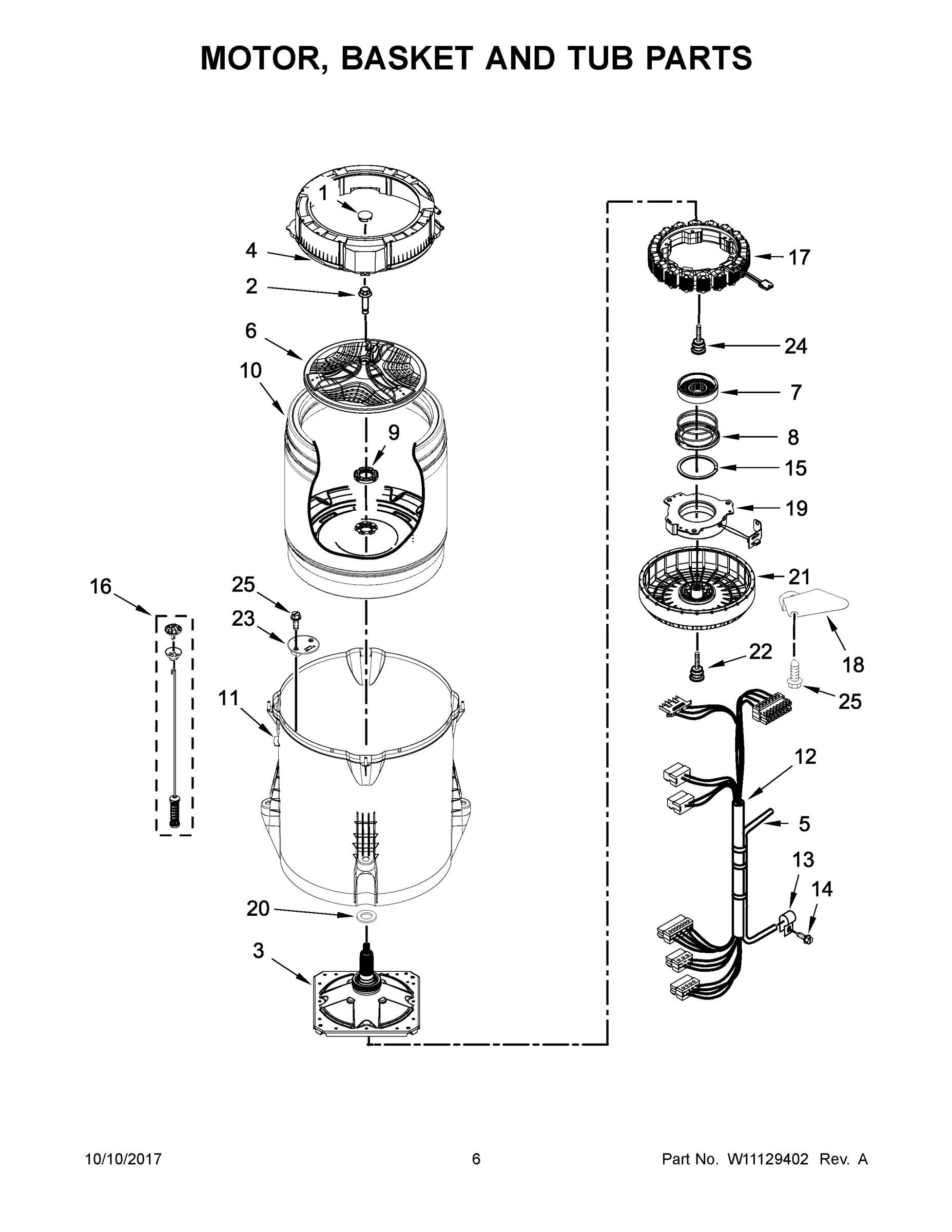 MOTOR, BASKET AND TUB PARTS

1
4
2
6
10
9
16
25
23
11
20
3
17
24
7
8
15
19
21
18
22
25
12
5
13
14

10/10/2017
6
Part No. W11129402 Rev. A