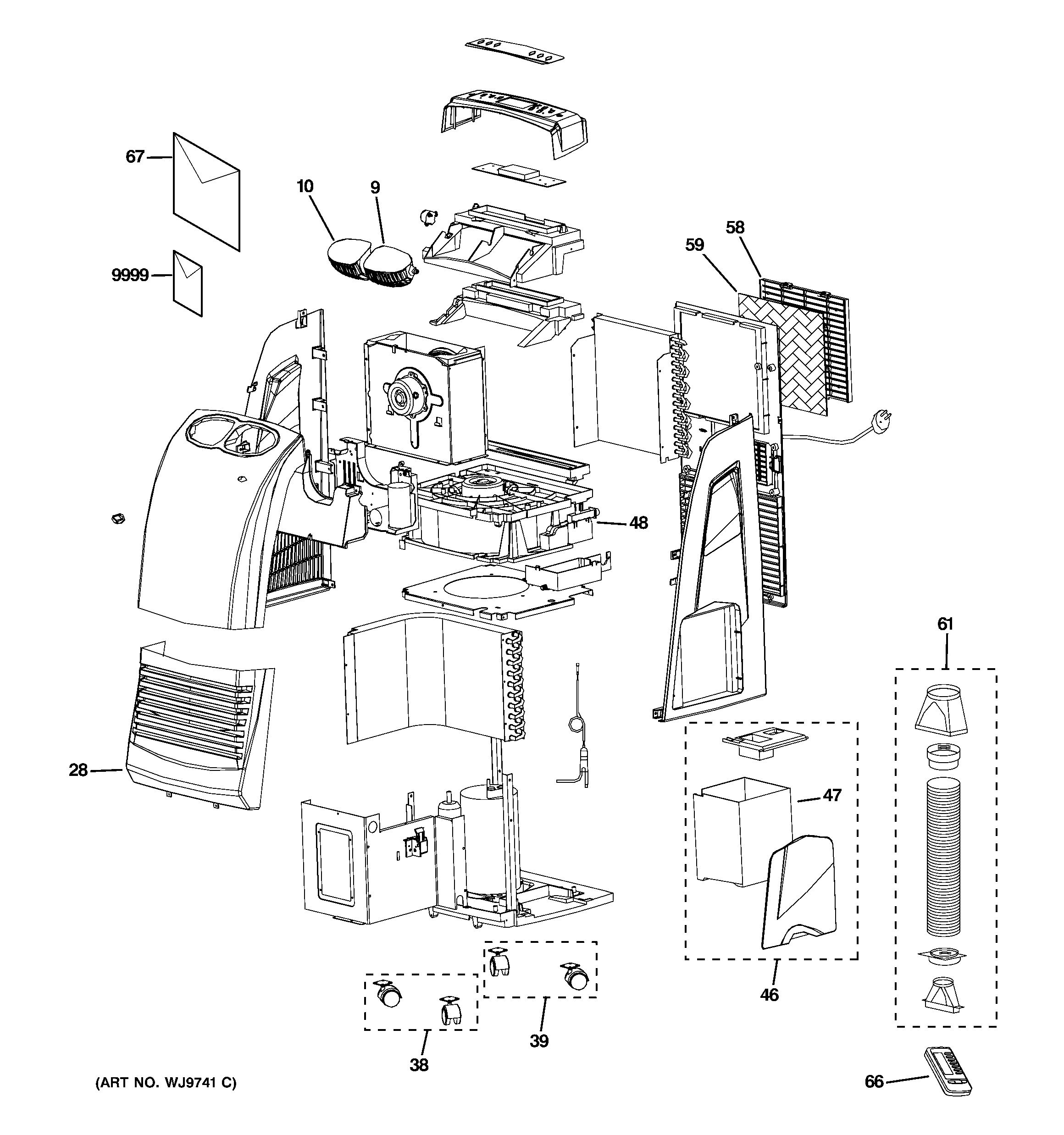 67

10

9

9999

58

59

48

61

28

47

46

39

38

66

(ART NO. WJ9741 C)