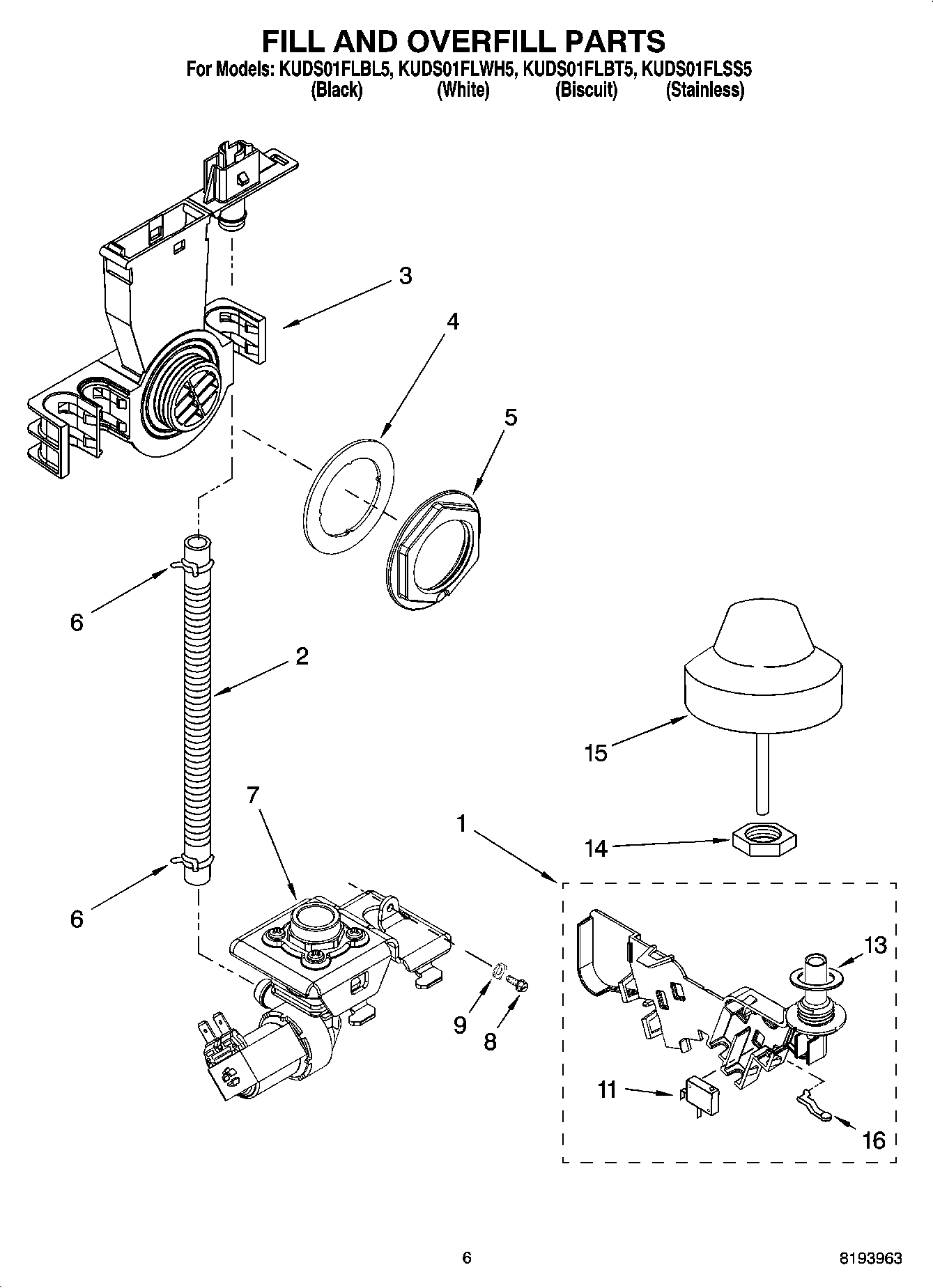 FILL AND OVERFILL PARTS
For Models: KUDS01FLBL5, KUDS01FLWH5, KUDS01FLBT5, KUDS01FLSS5
(Black) (White) (Biscuit) (Stainless)

3
4
5
6
2
15
7
1
14
6
13
9
8
11
16

6
8193963