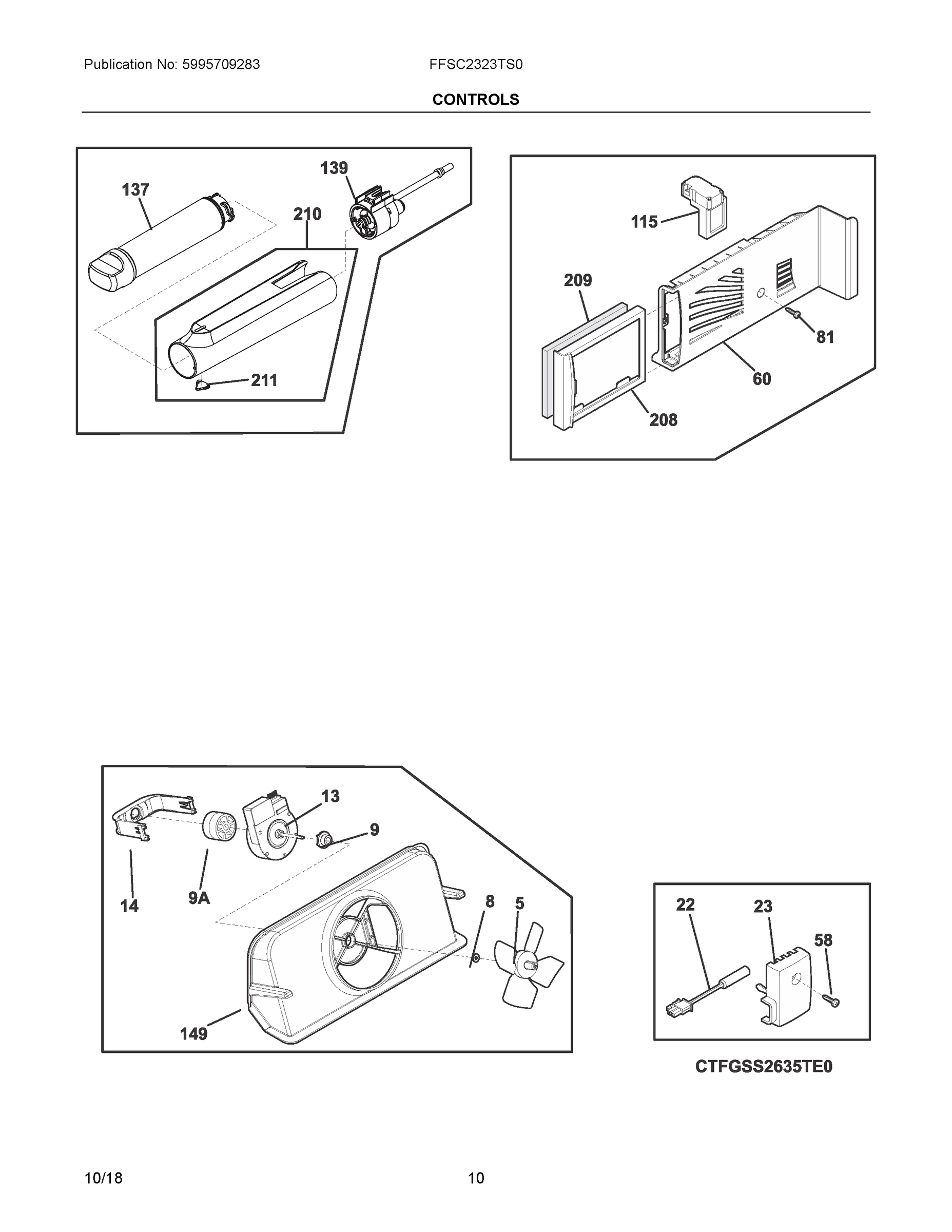 Publication No: 5995709283

FFSC2323TS0

CONTROLS

137
139
210
211

115
209
81
60
208

13
9
14
9A
8
5
149

22
23
58

CTFGSS2635TE0

10/18

10