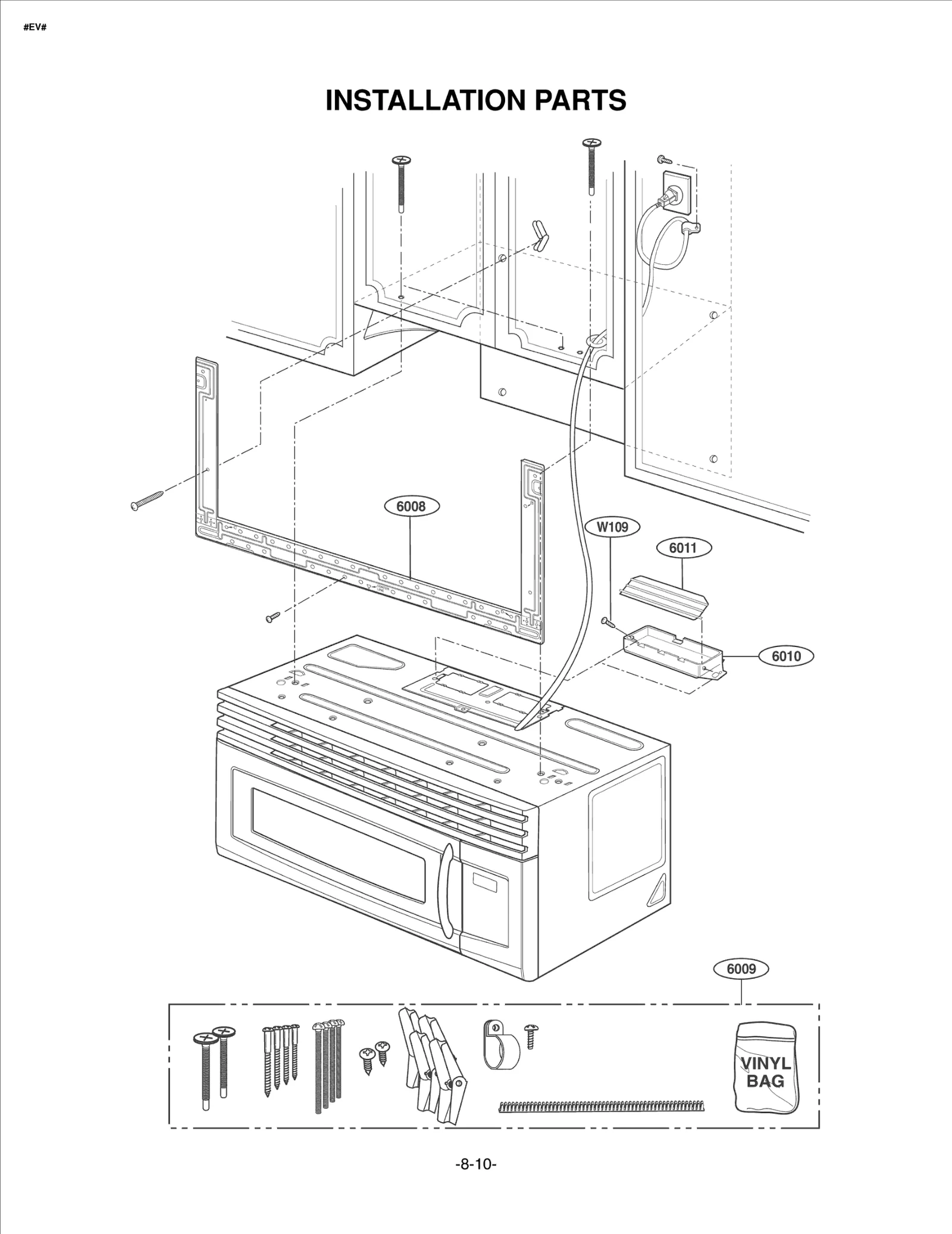 #EV#

INSTALLATION PARTS

6008

W109

6011

6010

6009

VINYL BAG

-8-10-