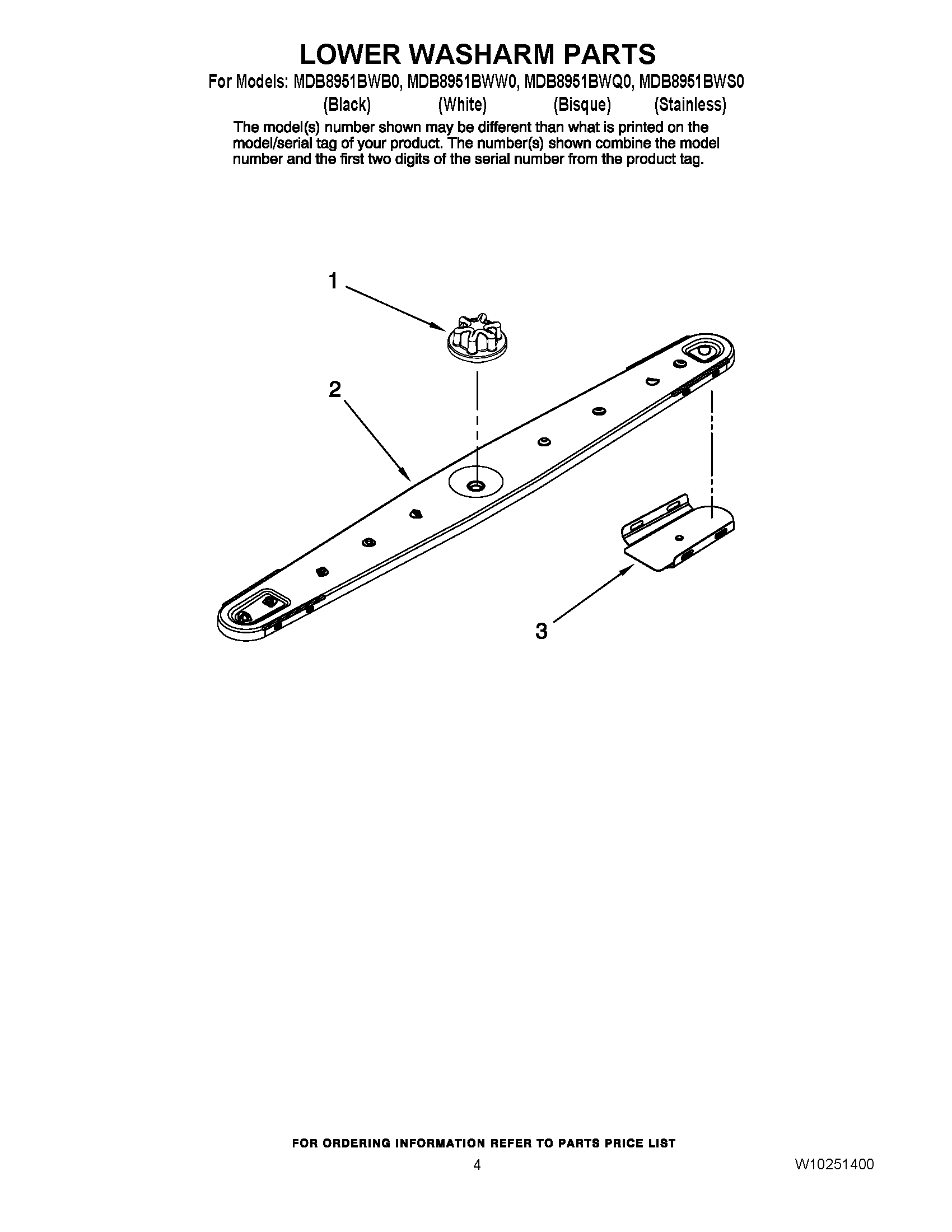 LOWER WASHARM PARTS

For Models: MDB8951BWB0, MDB8951BWW0, MDB8951BWQ0, MDB8951BWS0
(Black) (White) (Bisque) (Stainless)

The model(s) number shown may be different than what is printed on the model/serial tag of your product. The number(s) shown combine the model number and the first two digits of the serial number from the product tag.

1

2

3

FOR ORDERING INFORMATION REFER TO PARTS PRICE LIST

4

W10251400