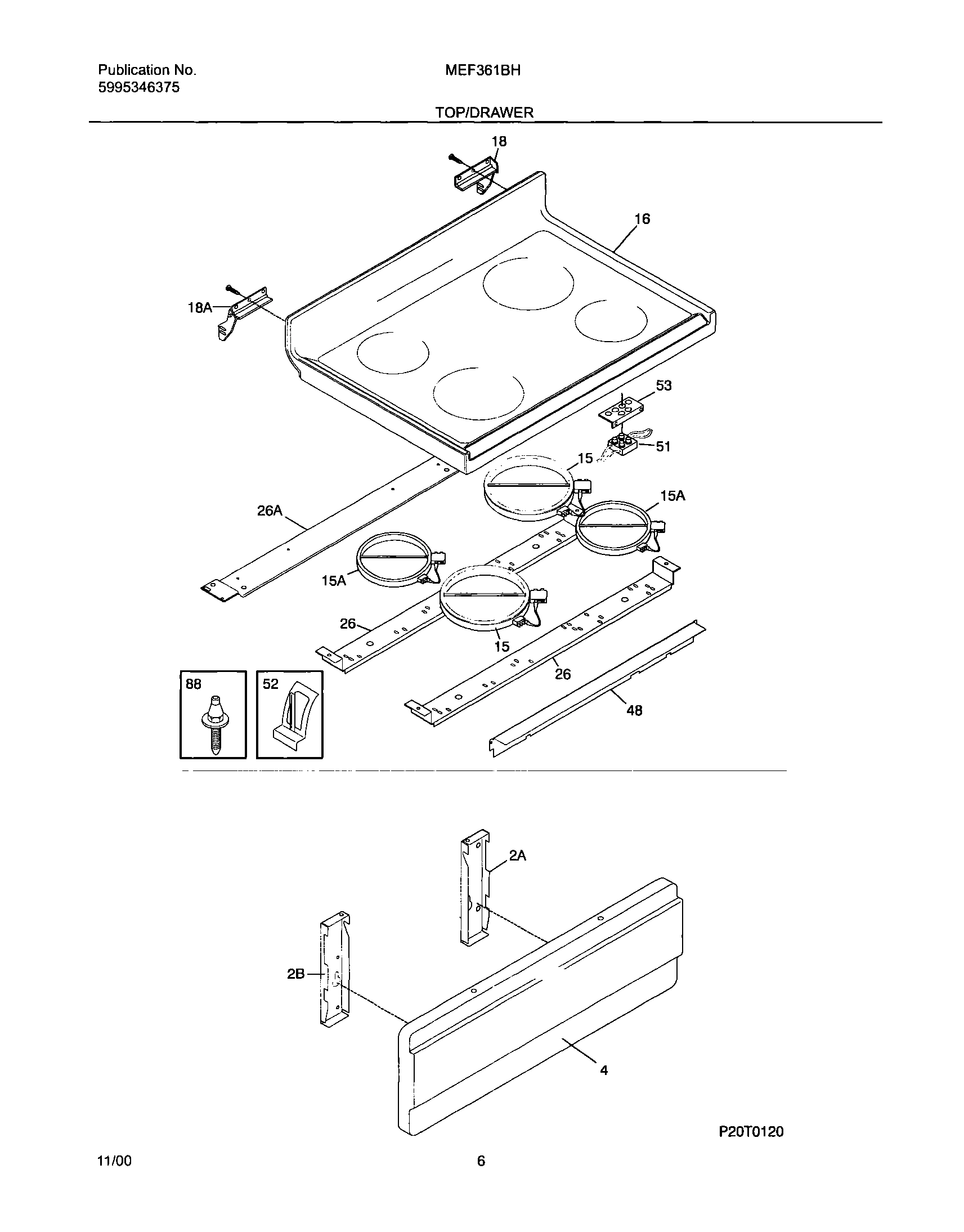 Publication No.
5995346375

MEF361BH

TOP/DRAWER

18
16
18A
53
51
15
15A
26A
15A
26
15
26
48
88
52

2A
2B
4

P20T0120

11/00

6