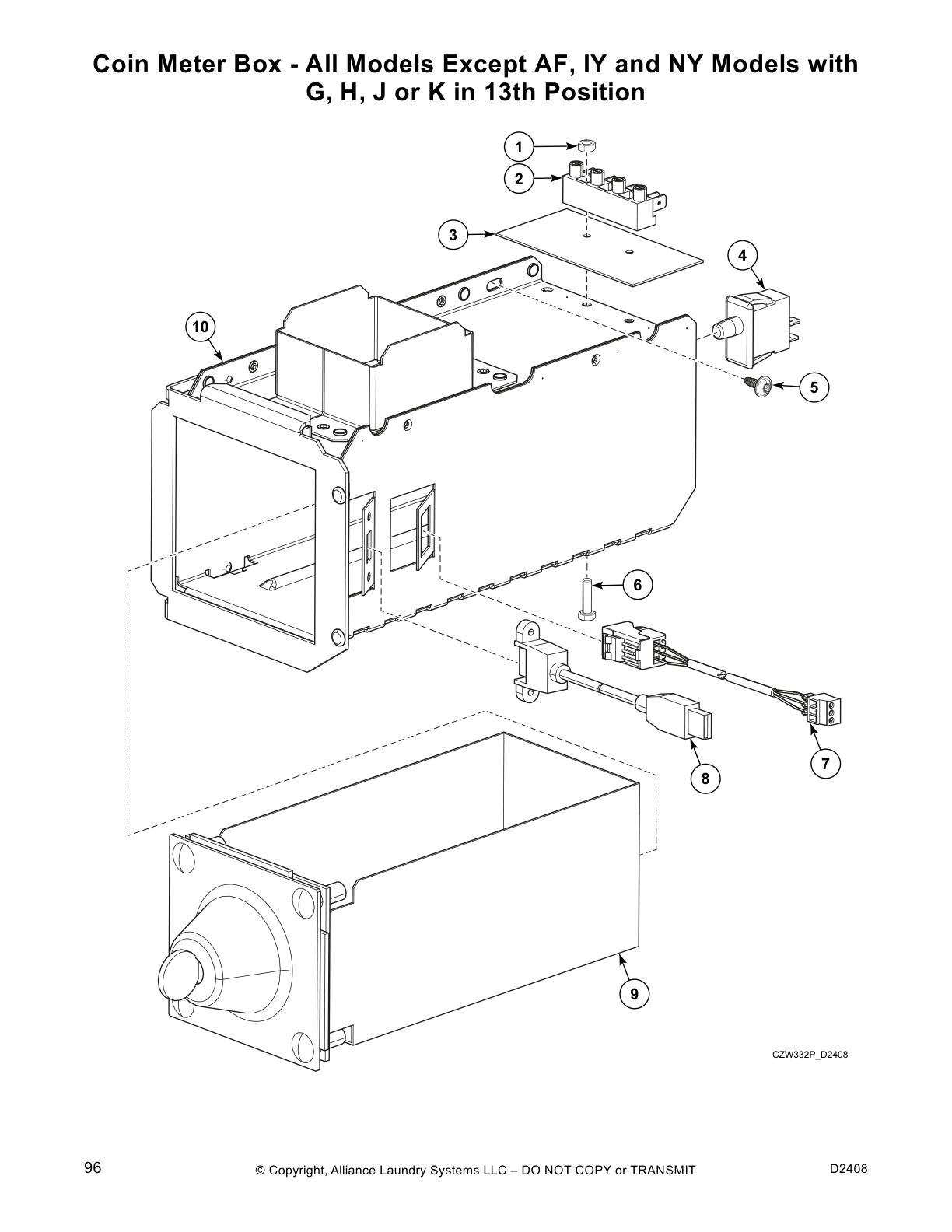 Coin Meter Box - All Models Except AF, IY and NY Models with G, H, J or K in 13th Position

1
2
3
4
10
5
6
7
8
9

CZW332P_D2408

96

© Copyright, Alliance Laundry Systems LLC – DO NOT COPY or TRANSMIT

D2408