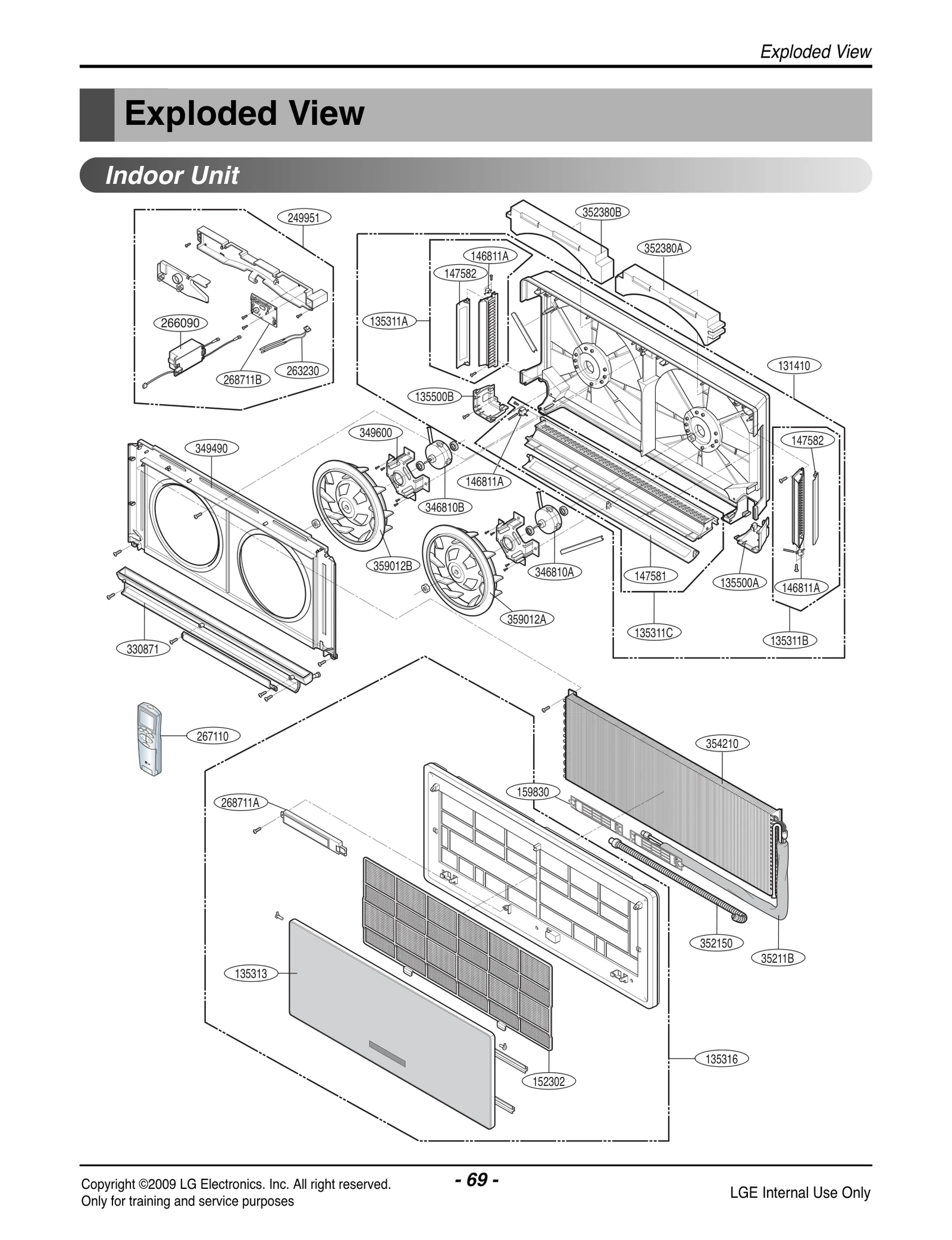 Exploded View

Exploded View

Indoor Unit

249951

352380B

352380A

146811A

147582

135311A

266090

268711B

263230

131410

135500B

349600

349490

147582

146811A

346810B

359012B

346810A

147581

135500A

146811A

359012A

135311C

135311B

330871

267110

354210

159830

268711A

352150

35211B

135313

135316

152302

Copyright ©2009 LG Electronics. Inc. All right reserved.
Only for training and service purposes

- 69 -

LGE Internal Use Only