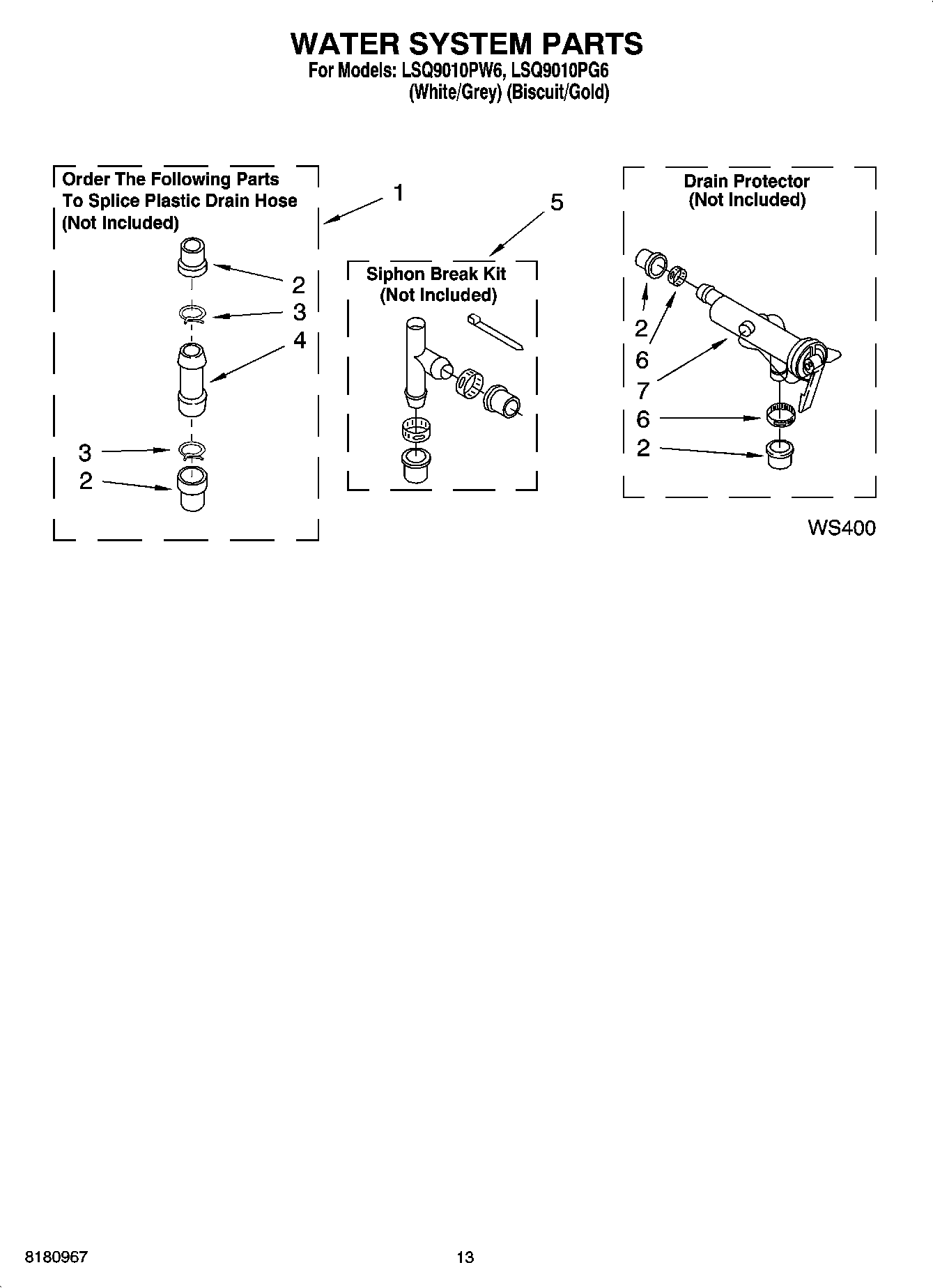 WATER SYSTEM PARTS
For Models: LSQ9010PW6, LSQ9010PG6
(White/Grey) (Biscuit/Gold)

Order The Following Parts To Splice Plastic Drain Hose (Not Included)

1

2
3
4
3
2

5

Siphon Break Kit (Not Included)

Drain Protector (Not Included)

2
6
7
6
2

WS400

8180967

13