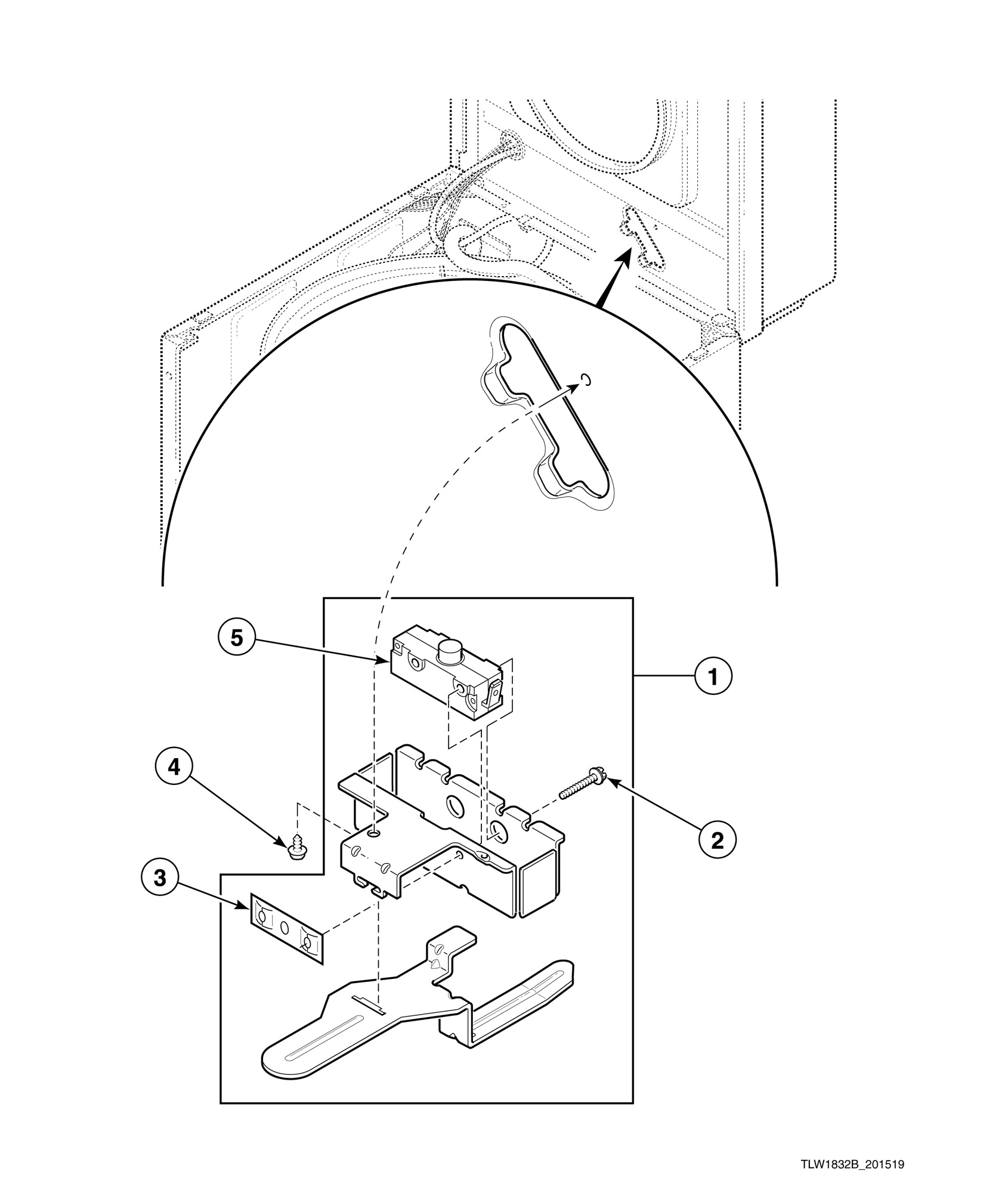 5

1

4

2

3

TLW1832B_201519