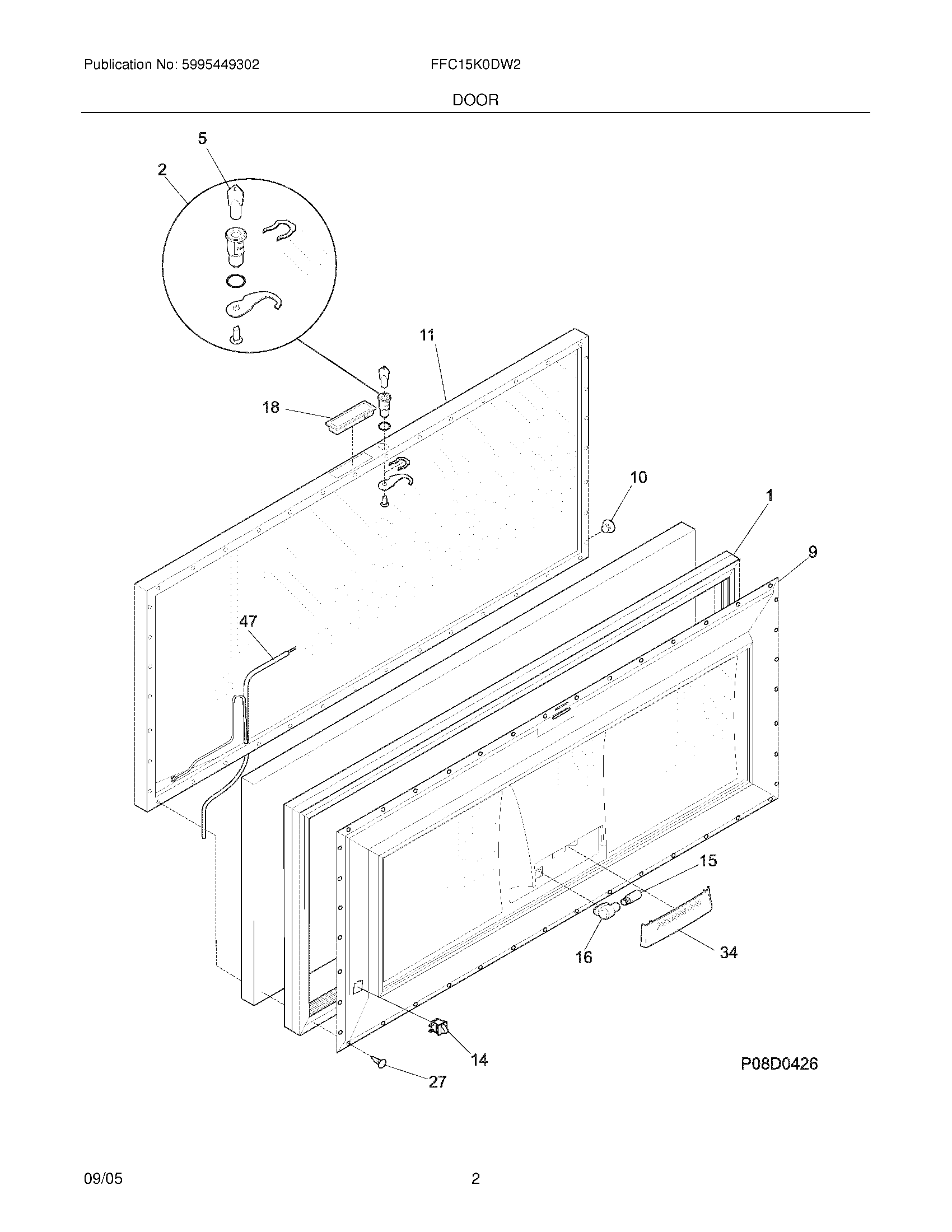 Publication No: 5995449302
FFC15K0DW2
DOOR

5
2
11
18
10
1
9
47
15
16
34
14
27
P08D0426

09/05
2