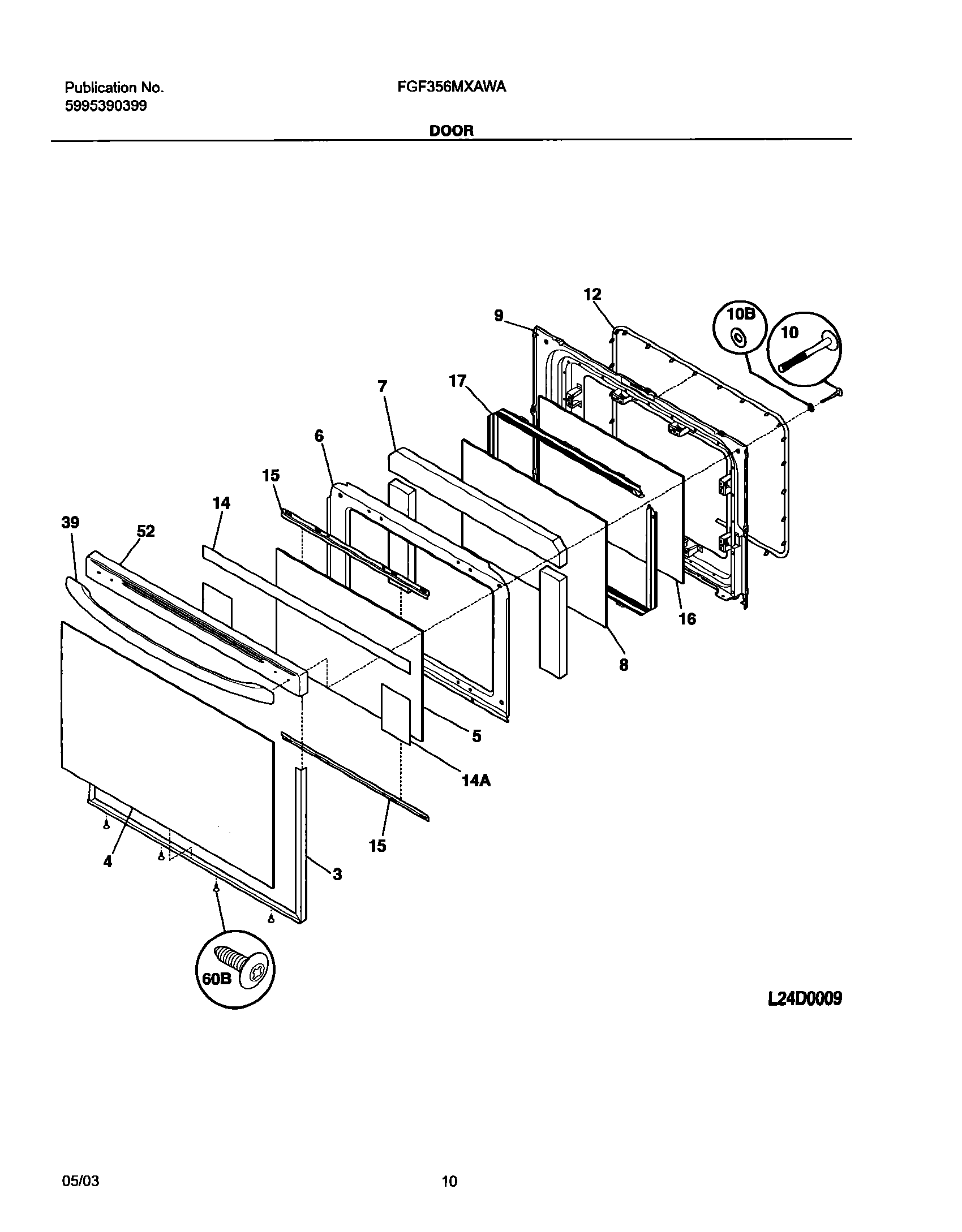 Publication No.
5995390399

FGF356MXAWA

DOOR

12
9
10B
10
7
17
6
15
14
39
52
16
8
5
14A
15
4
3
60B

L24D0009

05/03

10