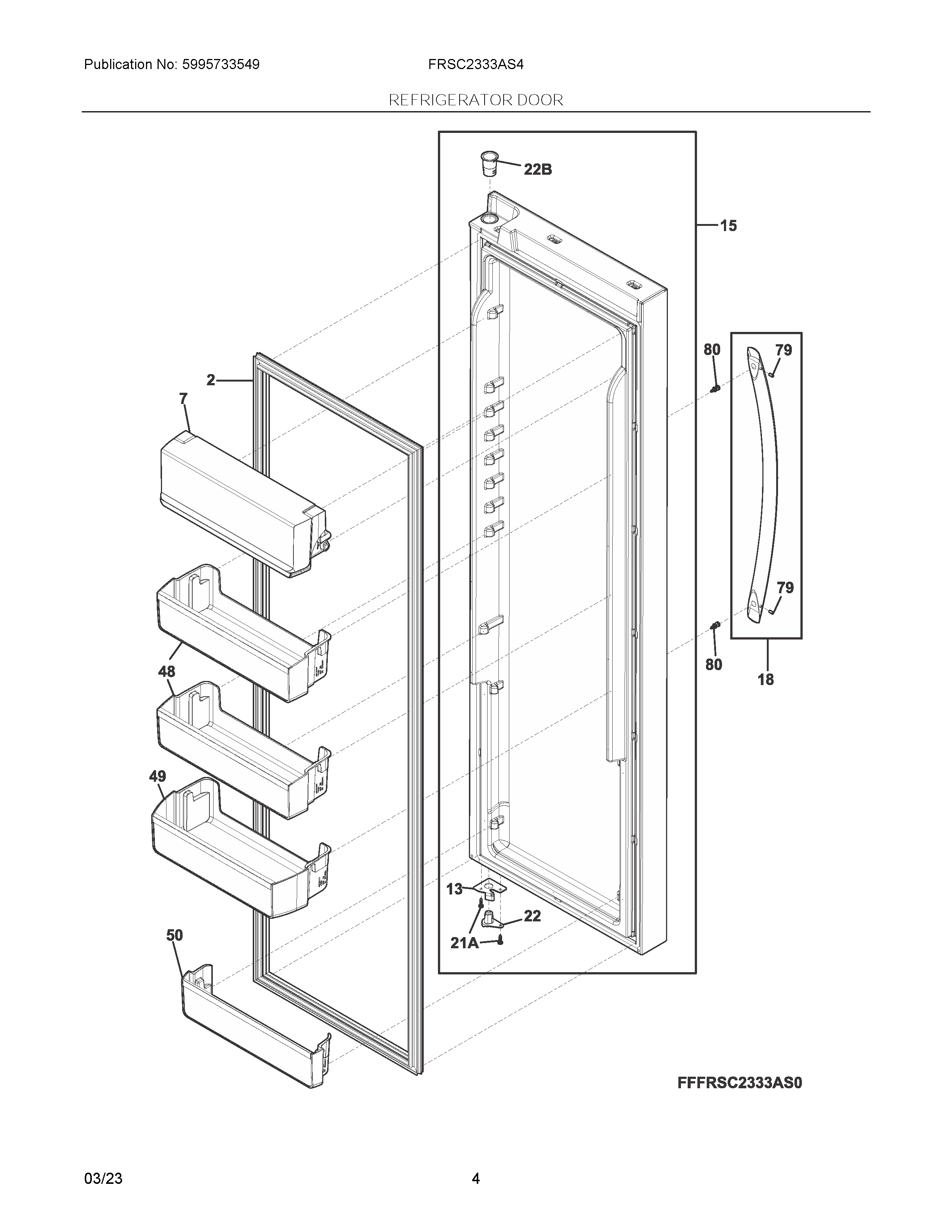 Publication No: 5995733549

FRSC2333AS4

REFRIGERATOR DOOR

22B

15

80

79

2

7

79

80

18

48

49

13

22

21A

50

FFFRSC2333AS0

03/23

4